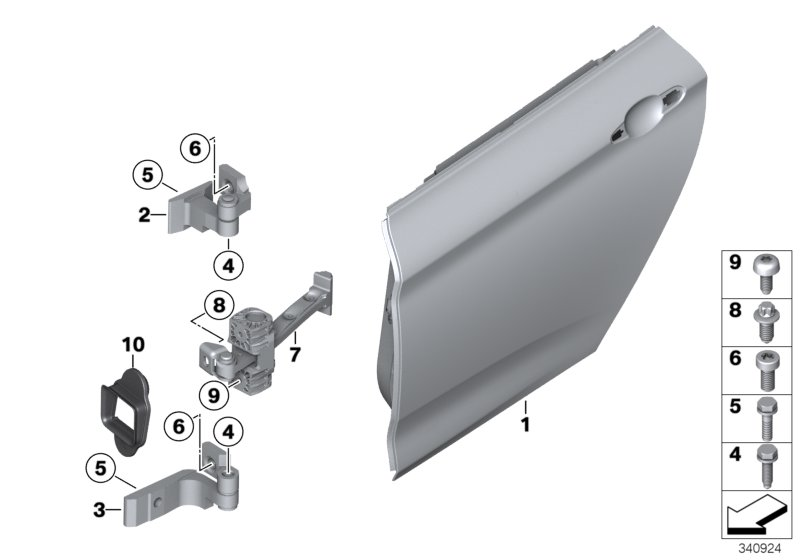 6
5
2
4
8
7
10
9
6
4
5
3
1
9
8
6
5
4
340924