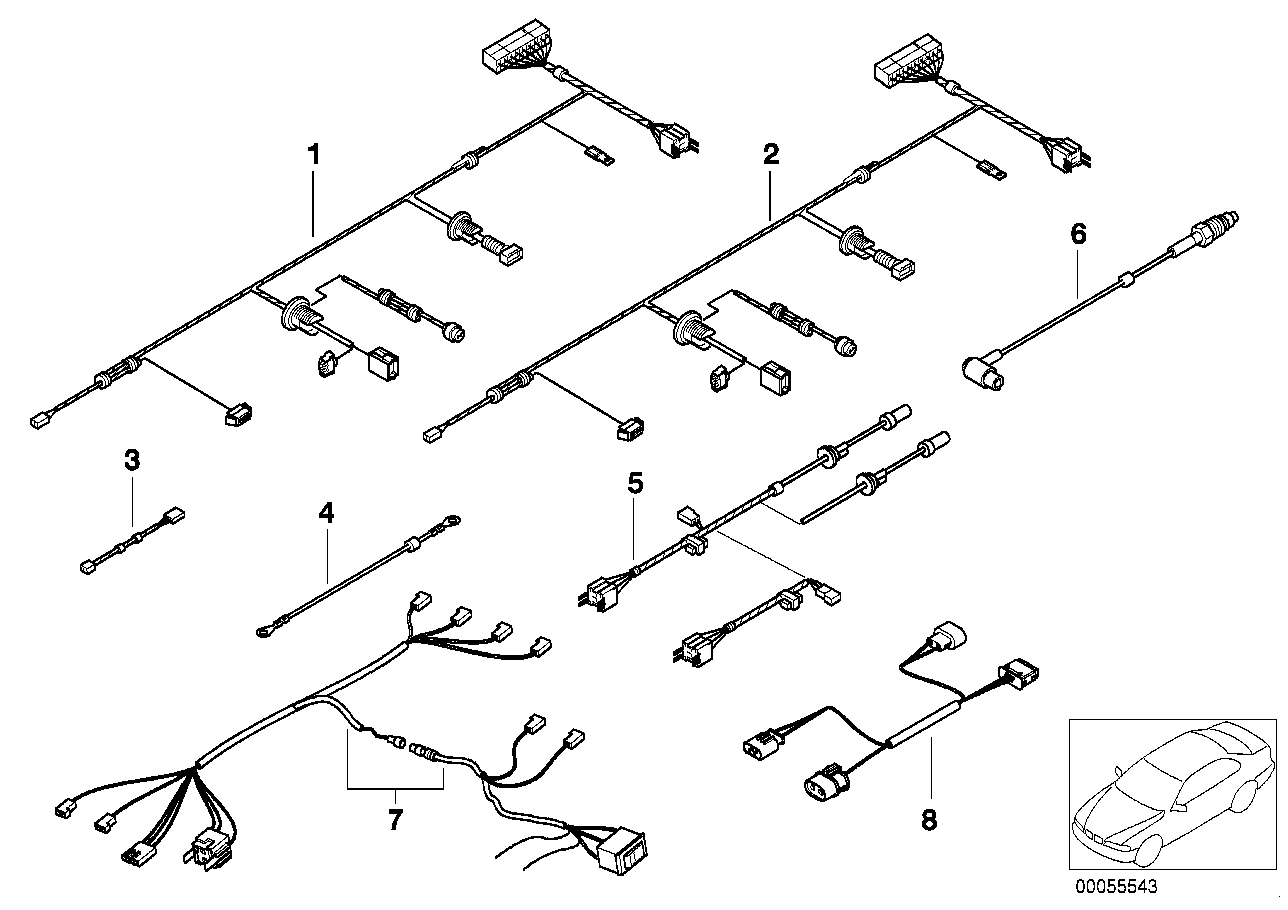 1
2
6
3
4
5
7
8
00055543