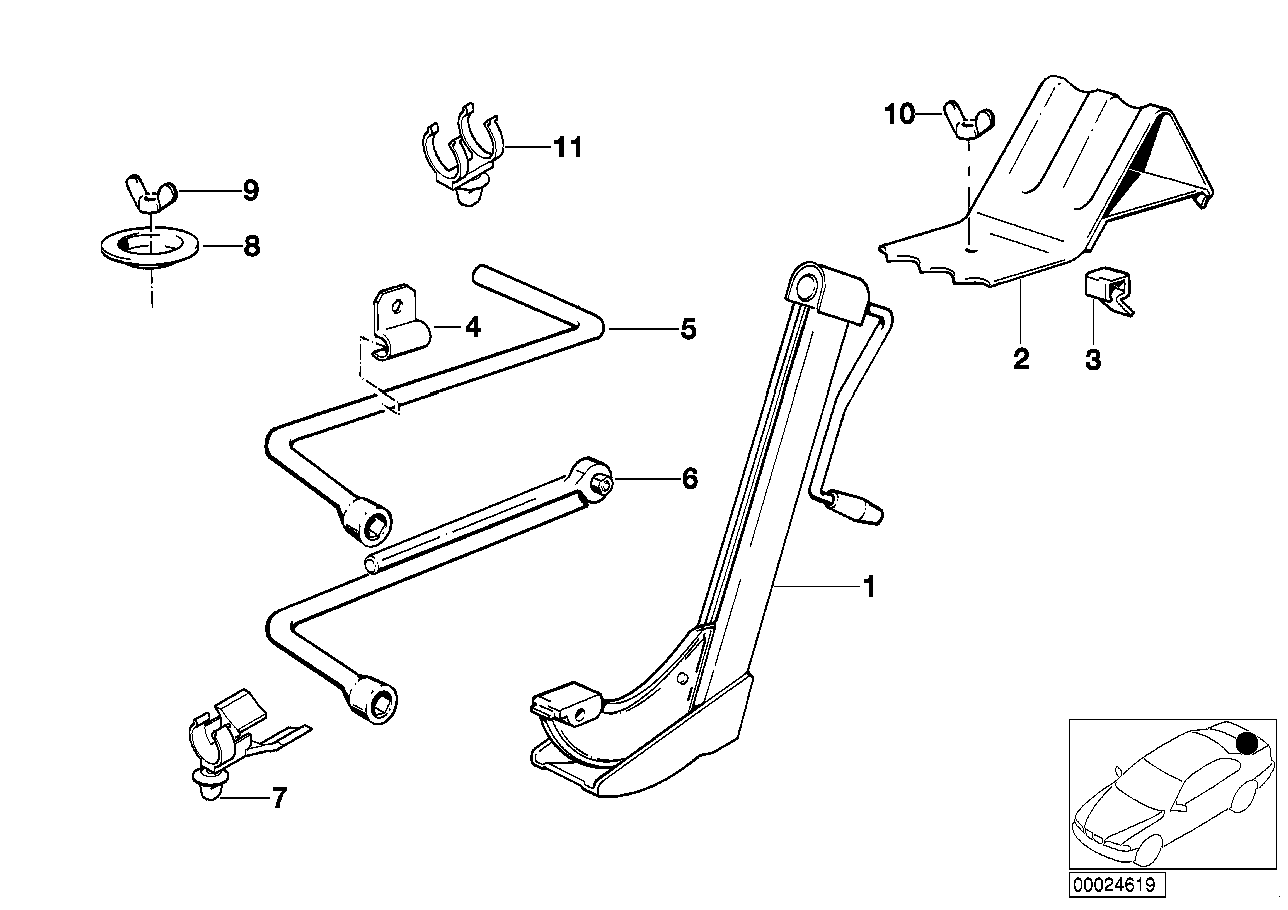 10
11
9
8
4
5
2
3
6
1
7
00024619