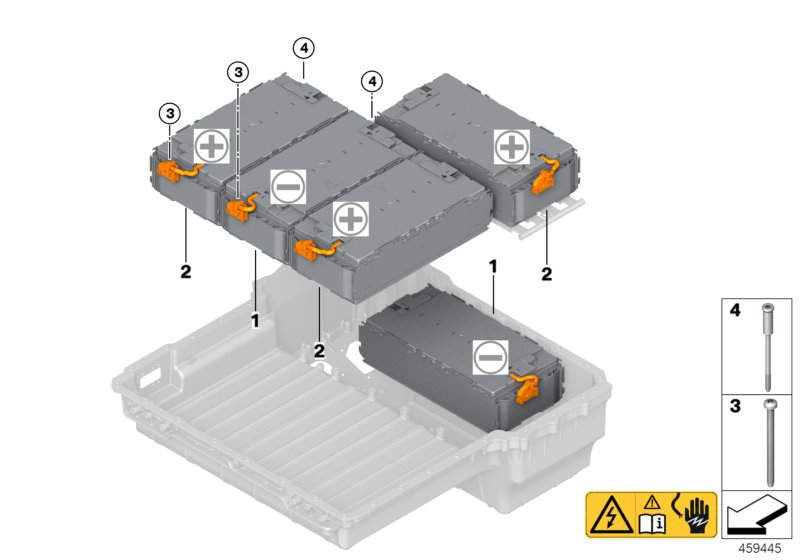 4
3
4
3
2
1
2
1
2
4
3
459445