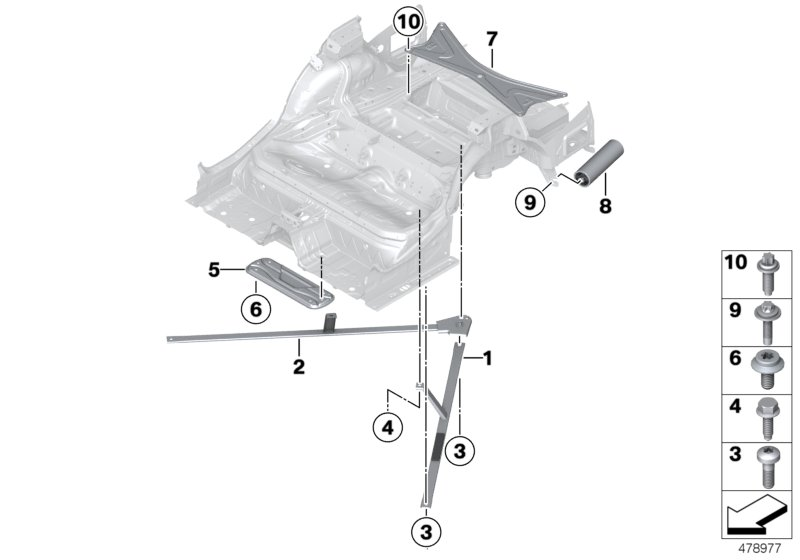 10
7
9
8
5
6
2
1
4
3
3
10
9
6
4
3
478977