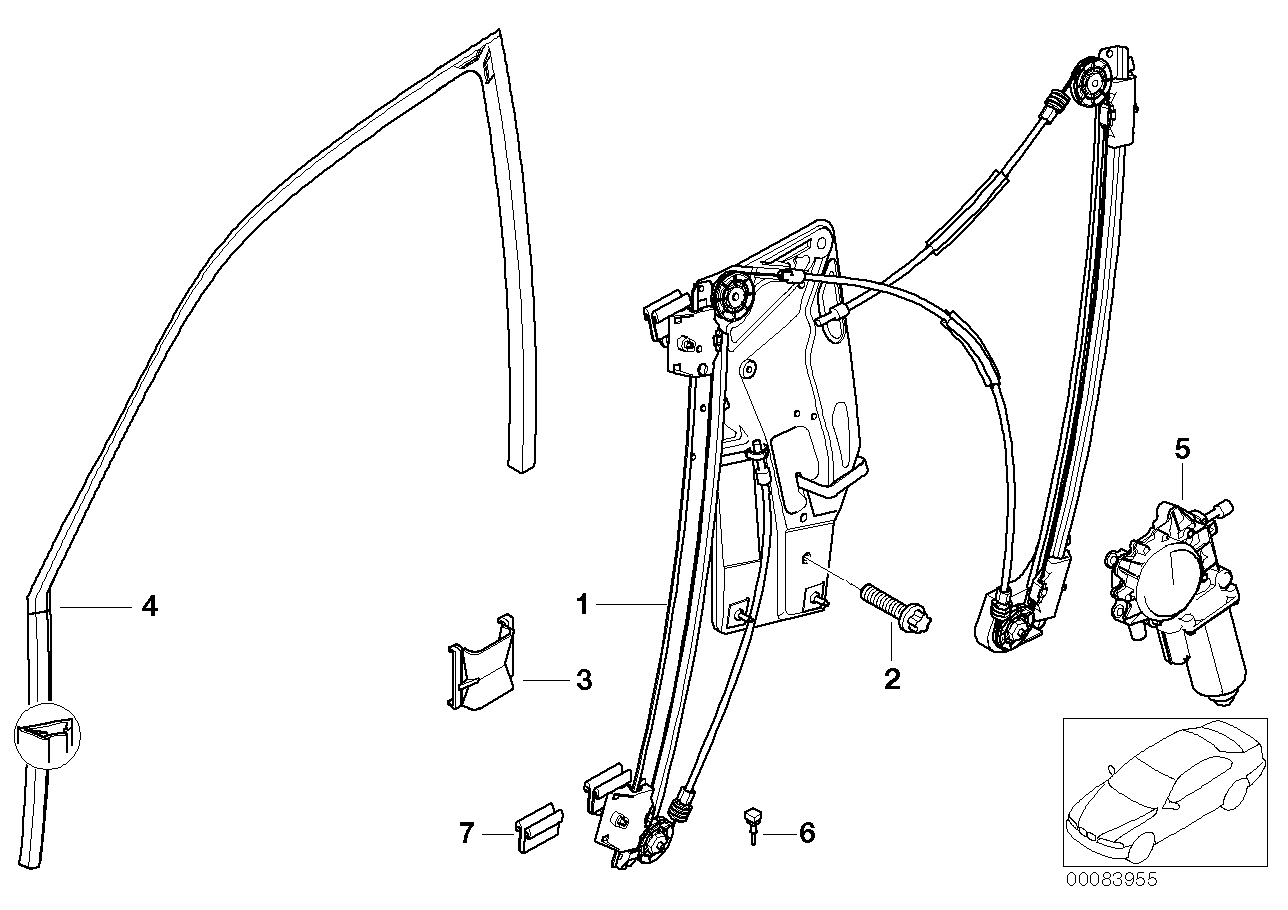 5
4
1
3
2
7
6
00083955