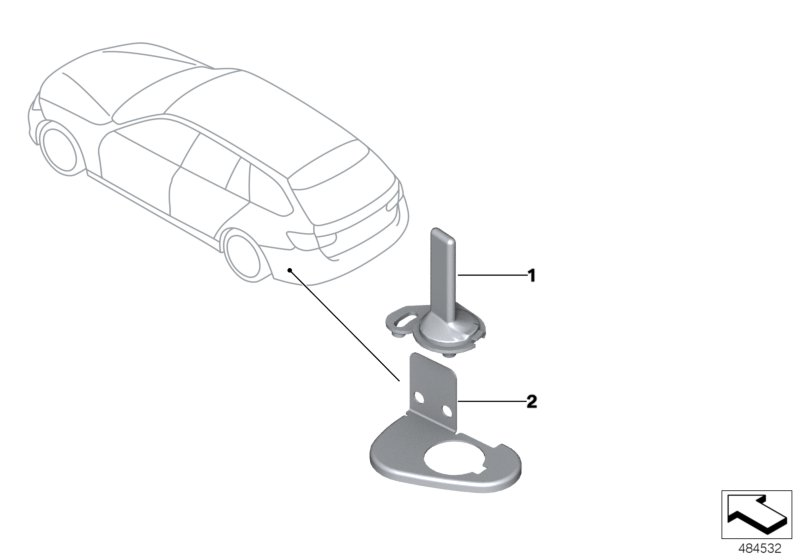 1
2
484532