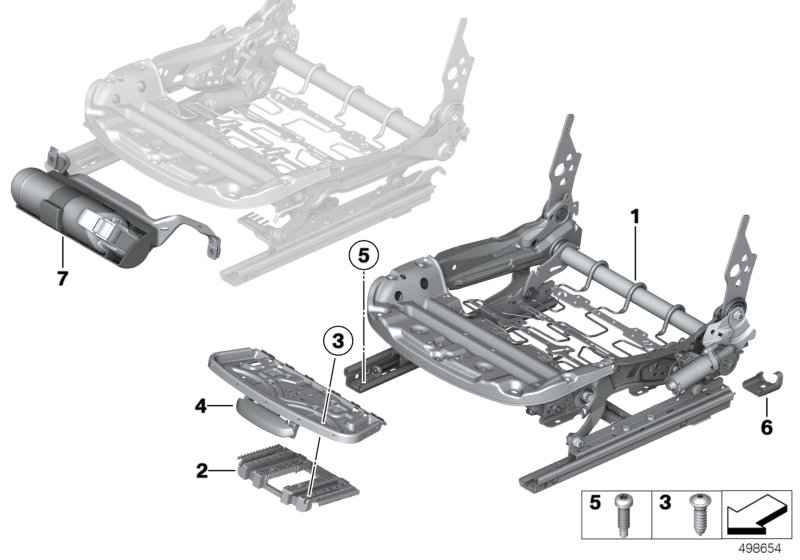 7
5
1
3
4
2
6
5
3
498654