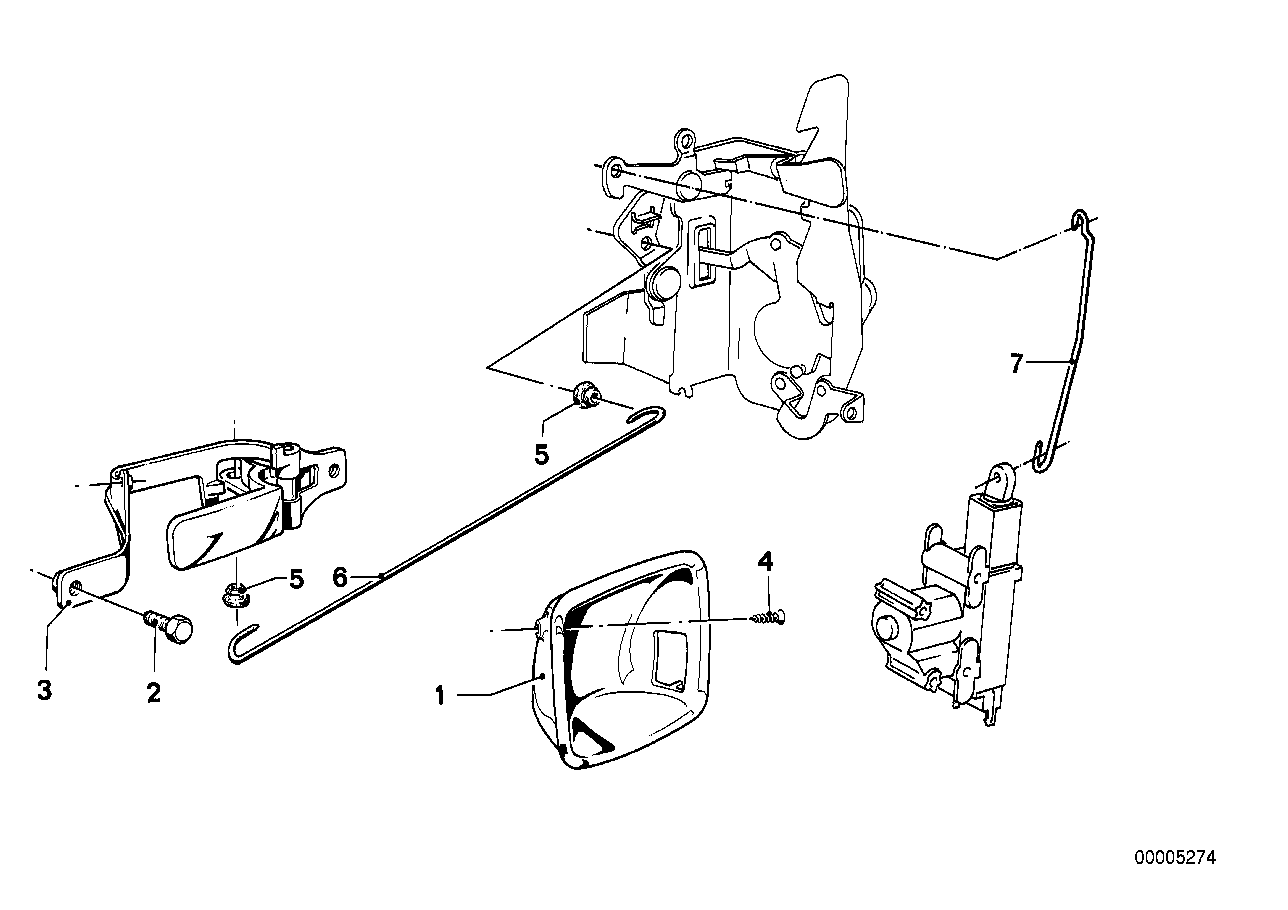 7

5

4

5

6

3

2

1

00005274