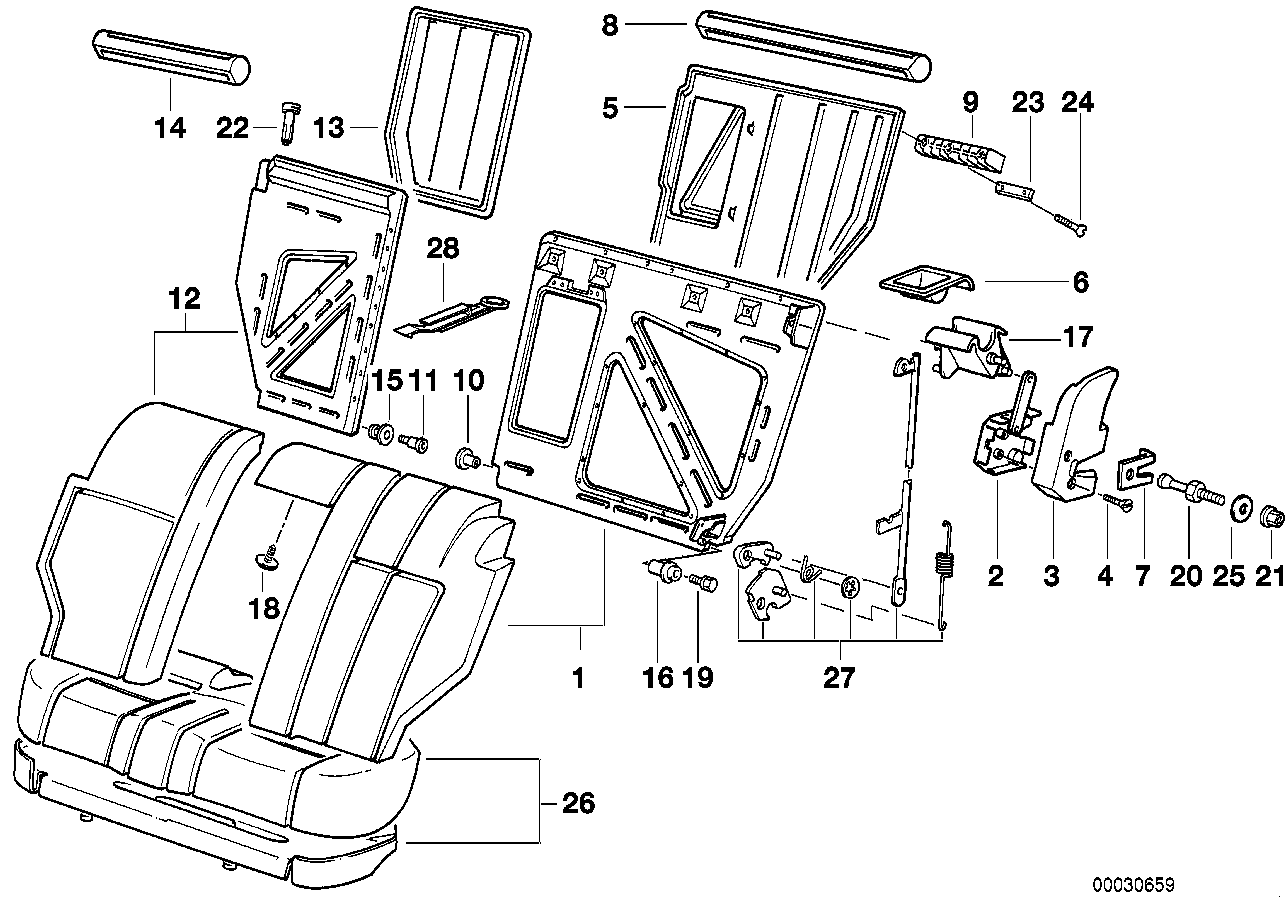 8
14
22
13
5
9
23
24
28
6
12
17
15
11
10
18
2
3
4
7
20
25
21
1
16
19
27
26
00030659