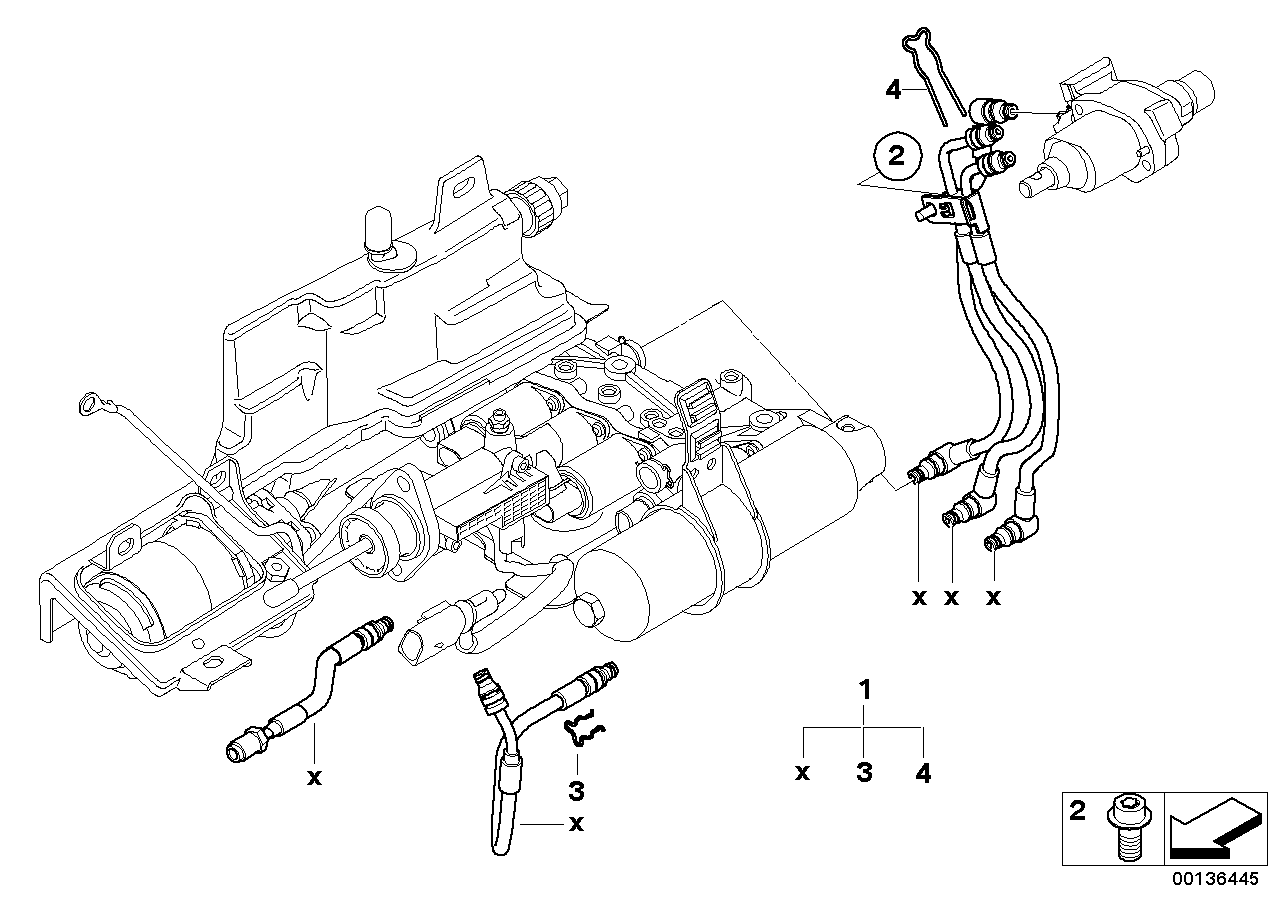 4

2

x x x

x

3

x

1

x 3 4

2

00136445