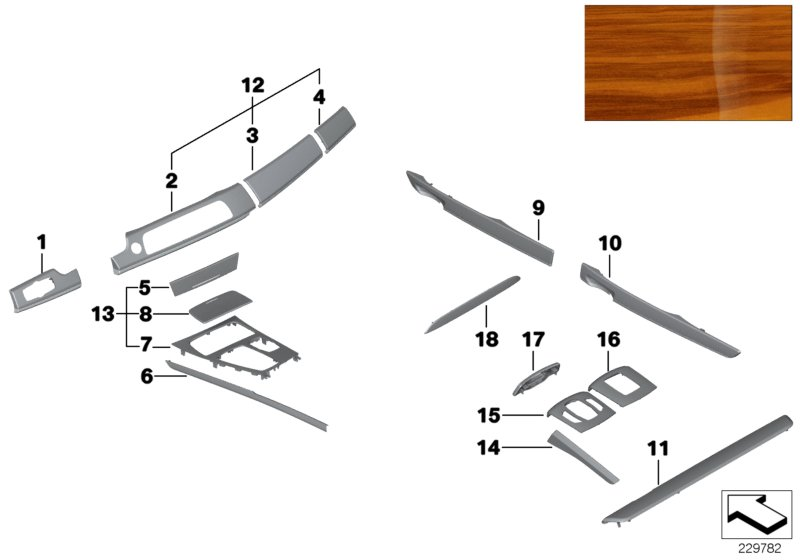 12
4
3
2
1
5
13
8
7
6
9
10
18
17
16
15
14
11
229782