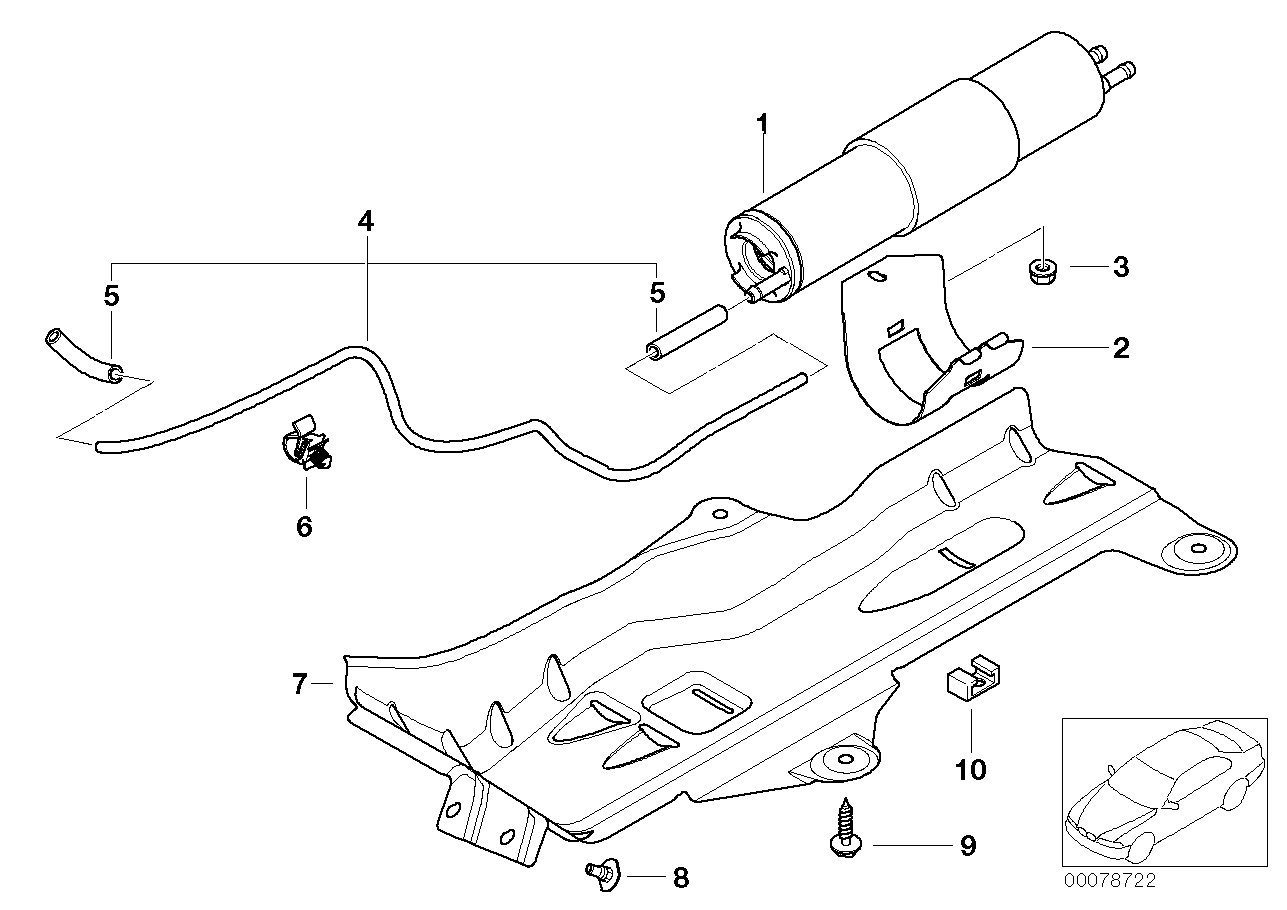 1
4
5
5
3
2
6
7
10
9
8
00078722