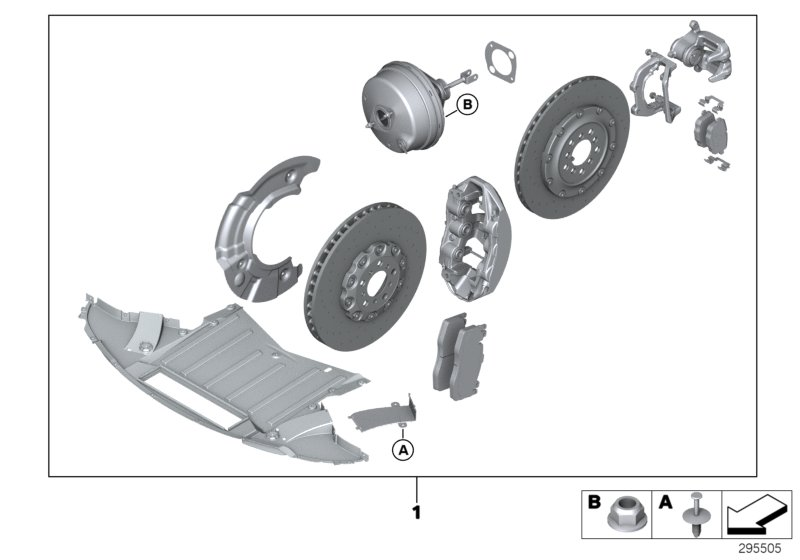 B

A

1

B A

295505