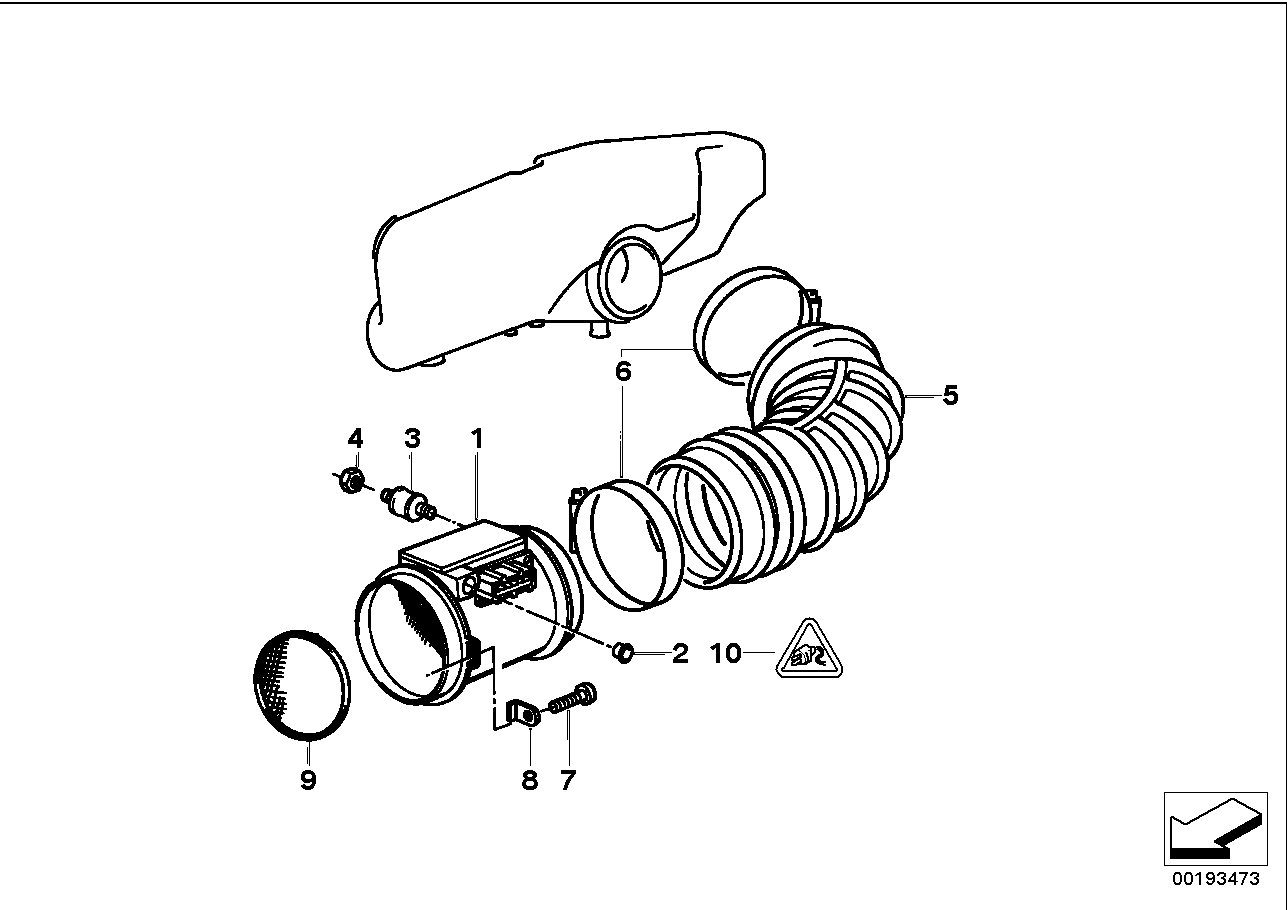 6
5
4
3
1
2
10
9
8
7
00193473