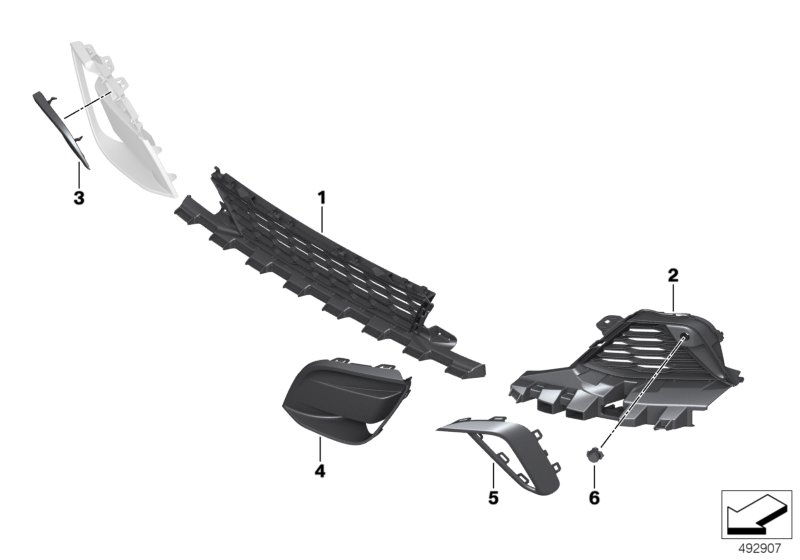 3
1
2
4
5
6
492907