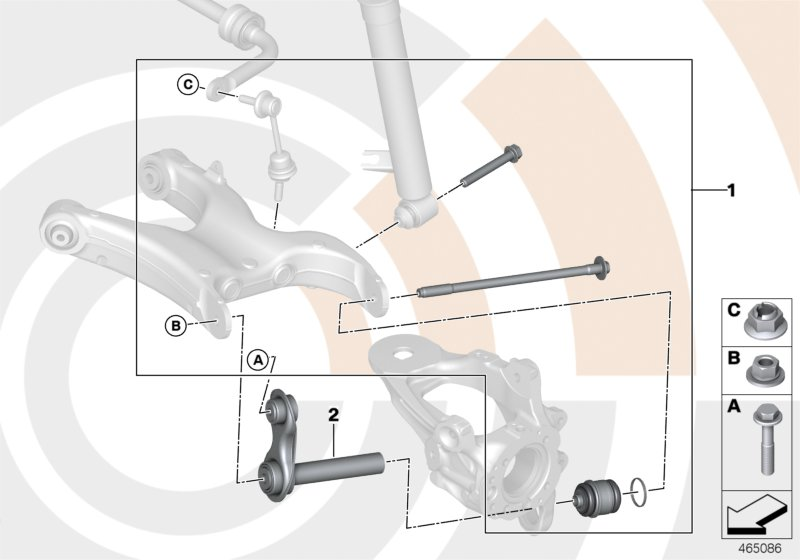 C
1
B
A
2
C
B
A
465086