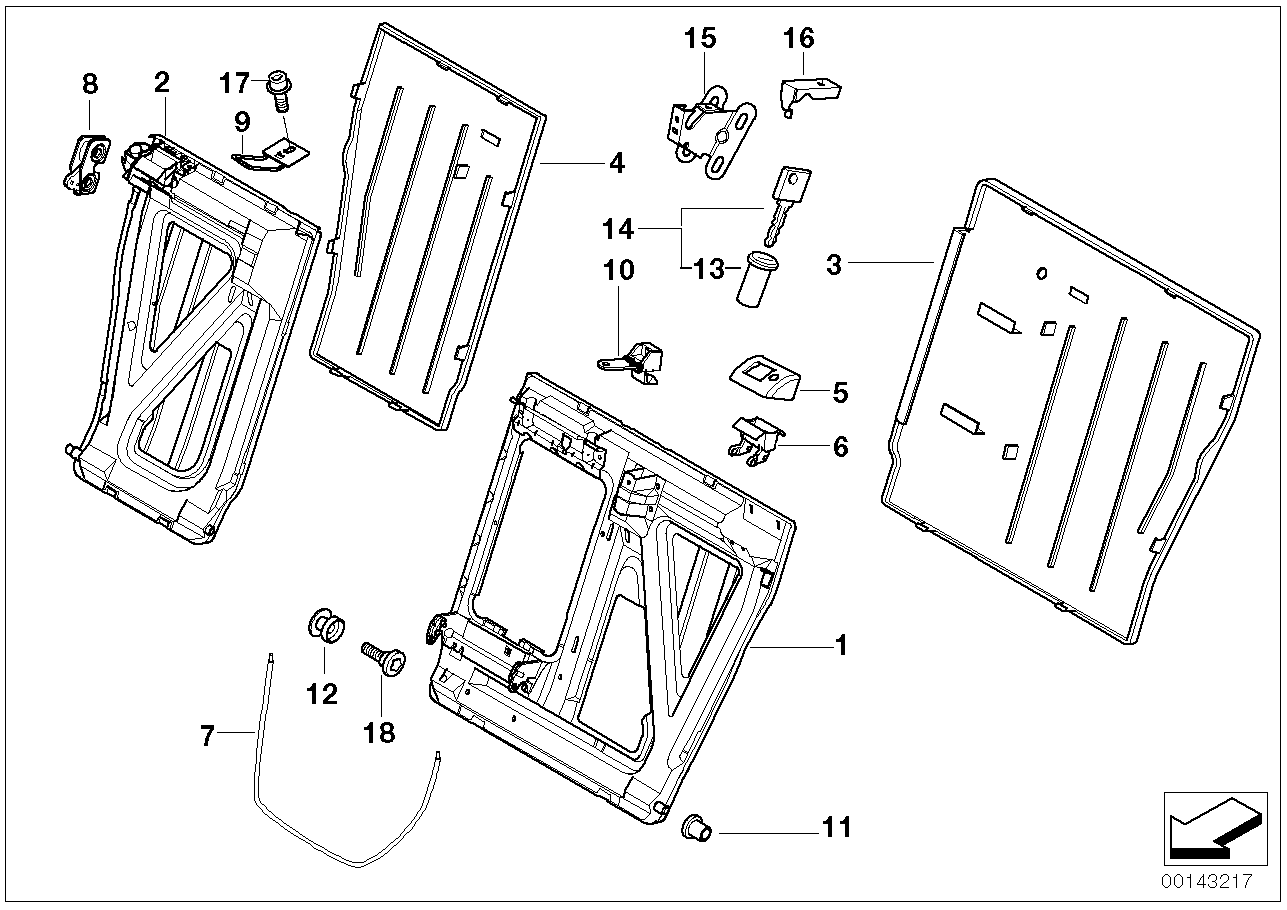 8
2
17
9
4
15
16
14
13
10
3
5
6
1
12
18
7
11
00143217