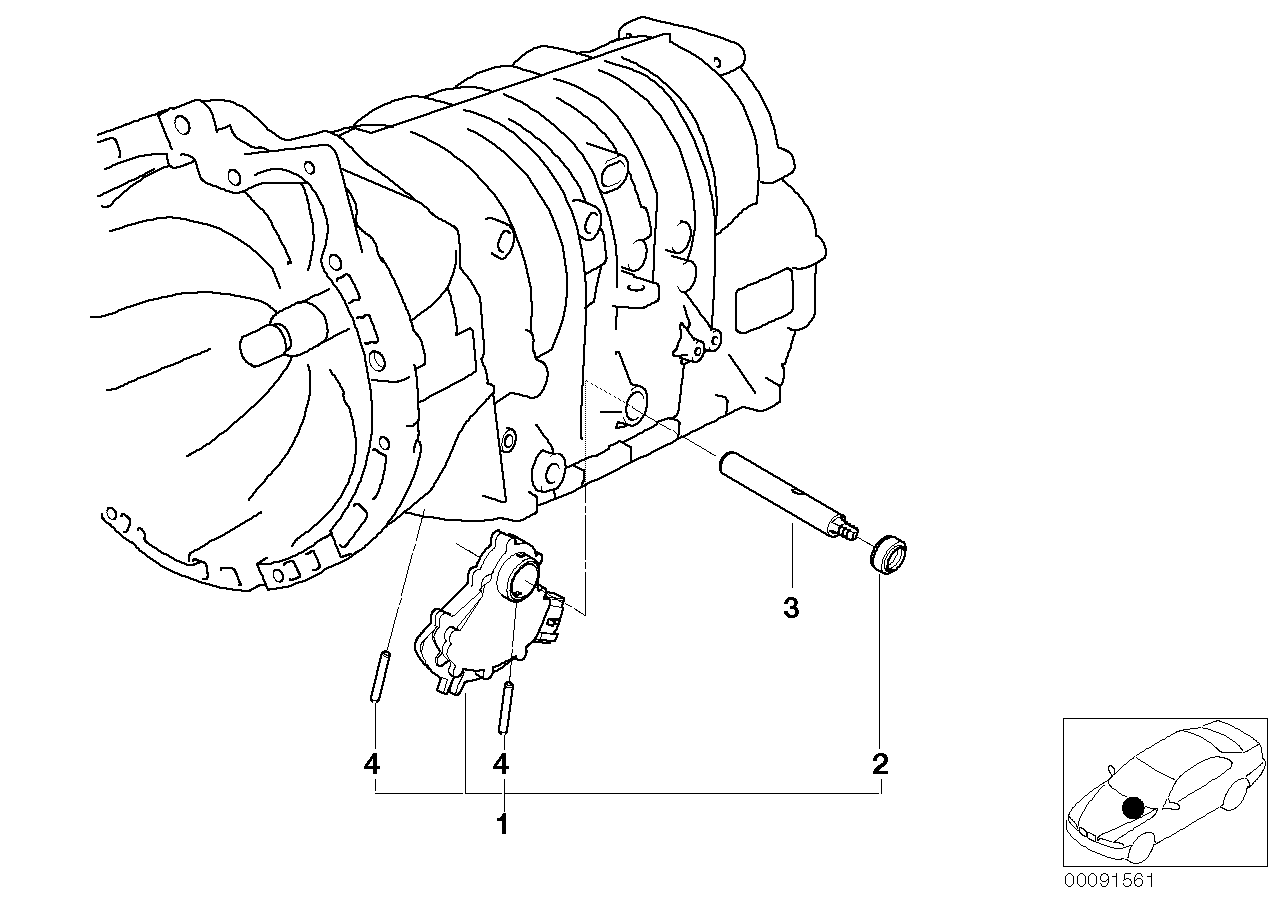 3
4
4
2
1
00091561