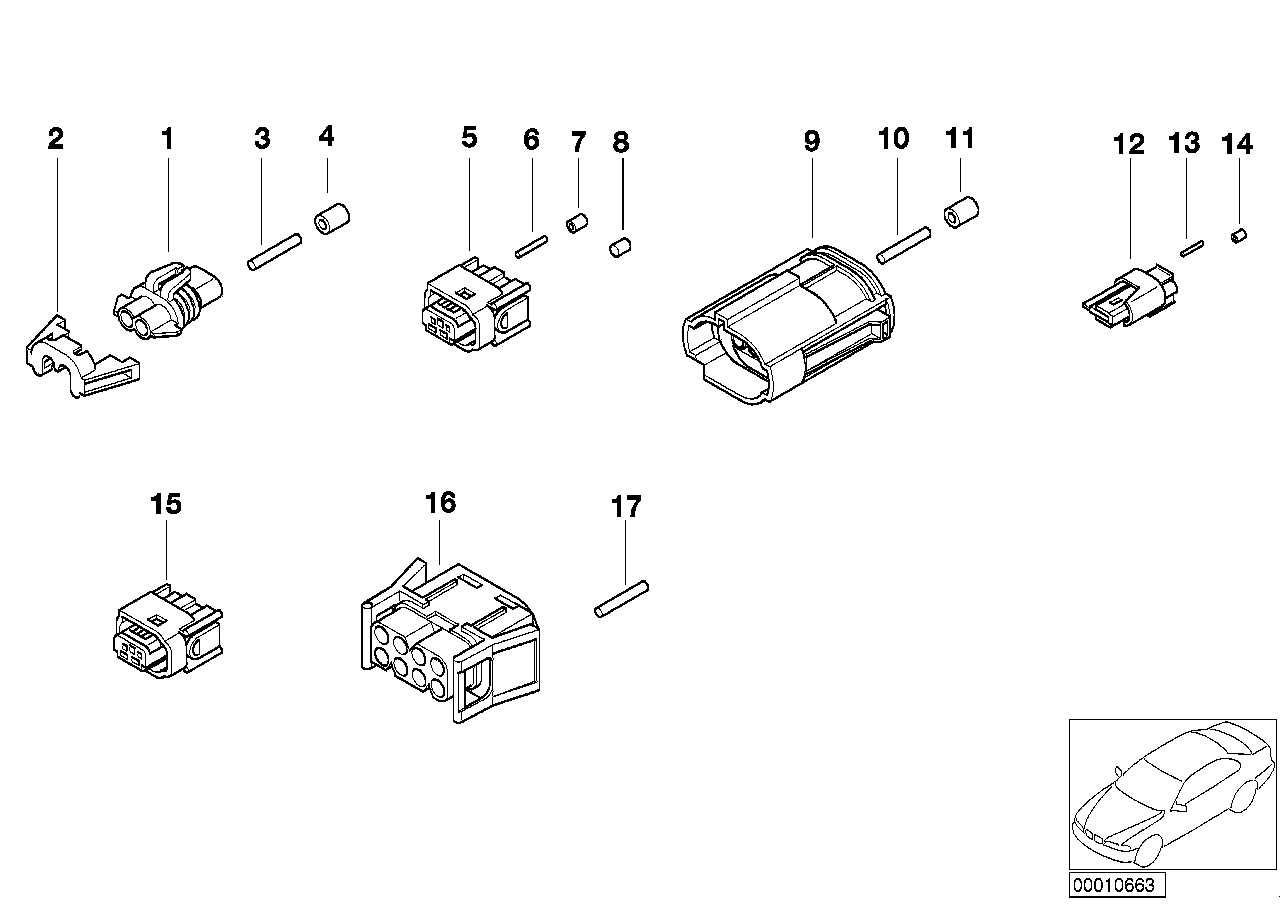 2
1
3
4
5
6
7
8
9
10
11
12
13
14
15
16
17
00010663