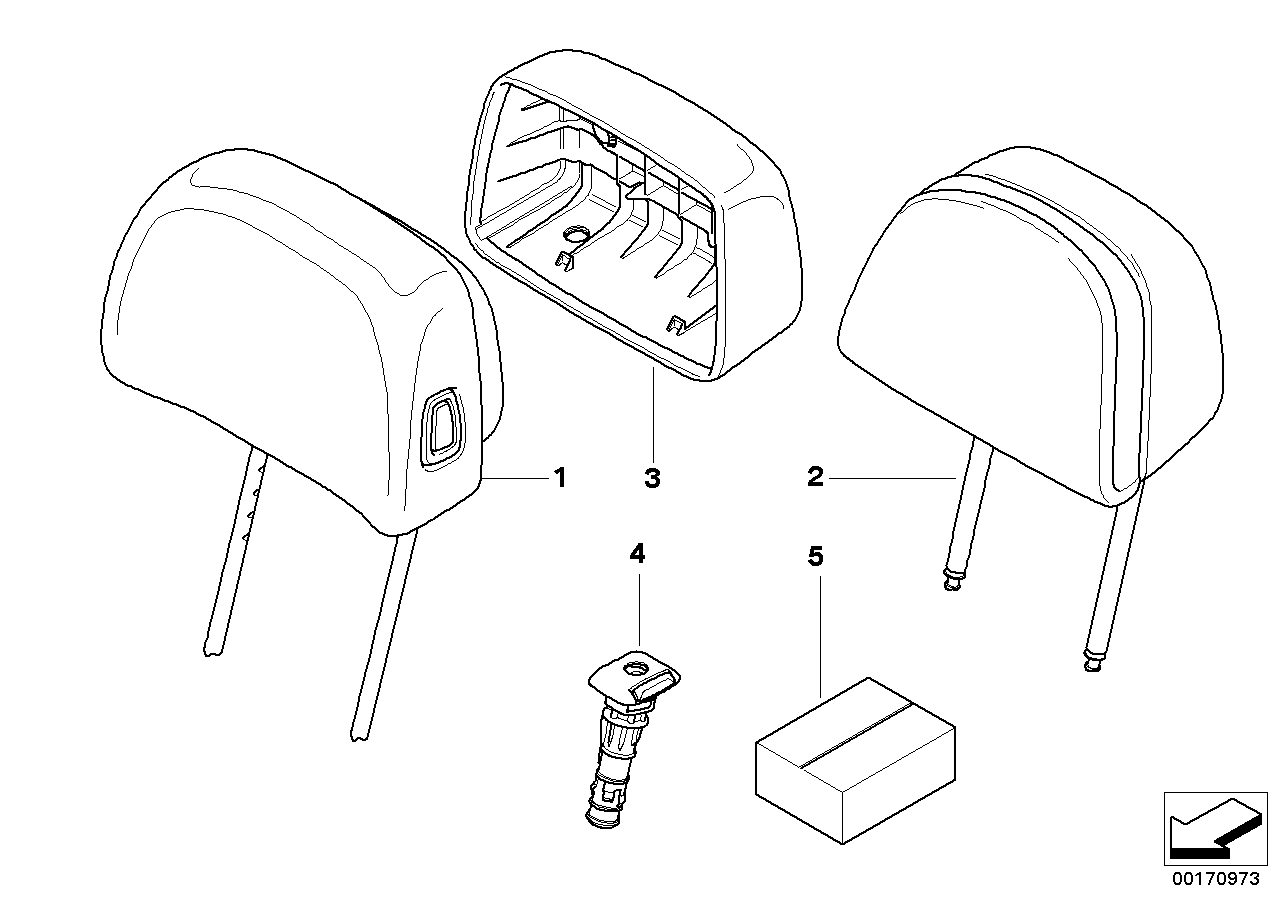 1
3
2
4
5
00170973