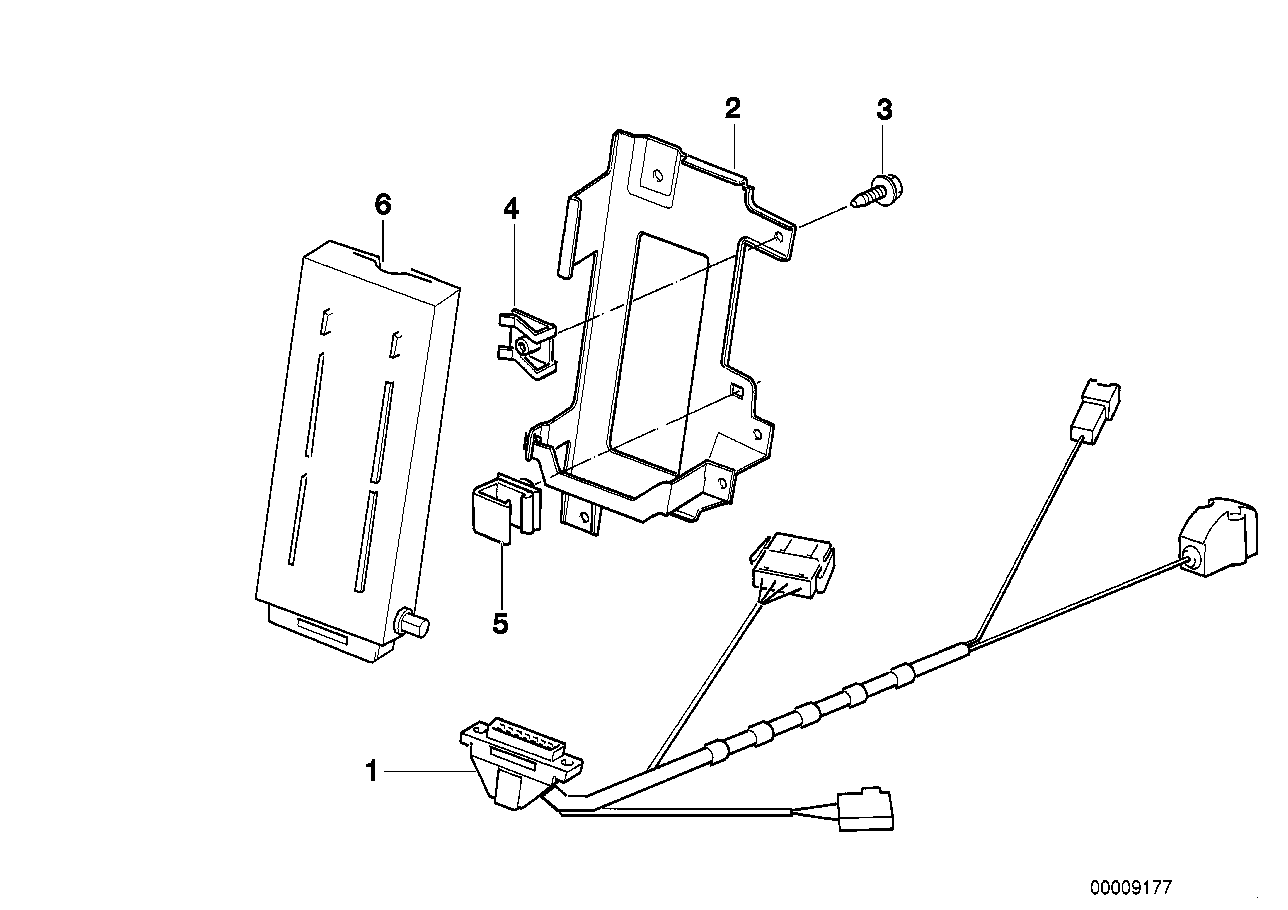 2
3
6
4
5
1
00009177