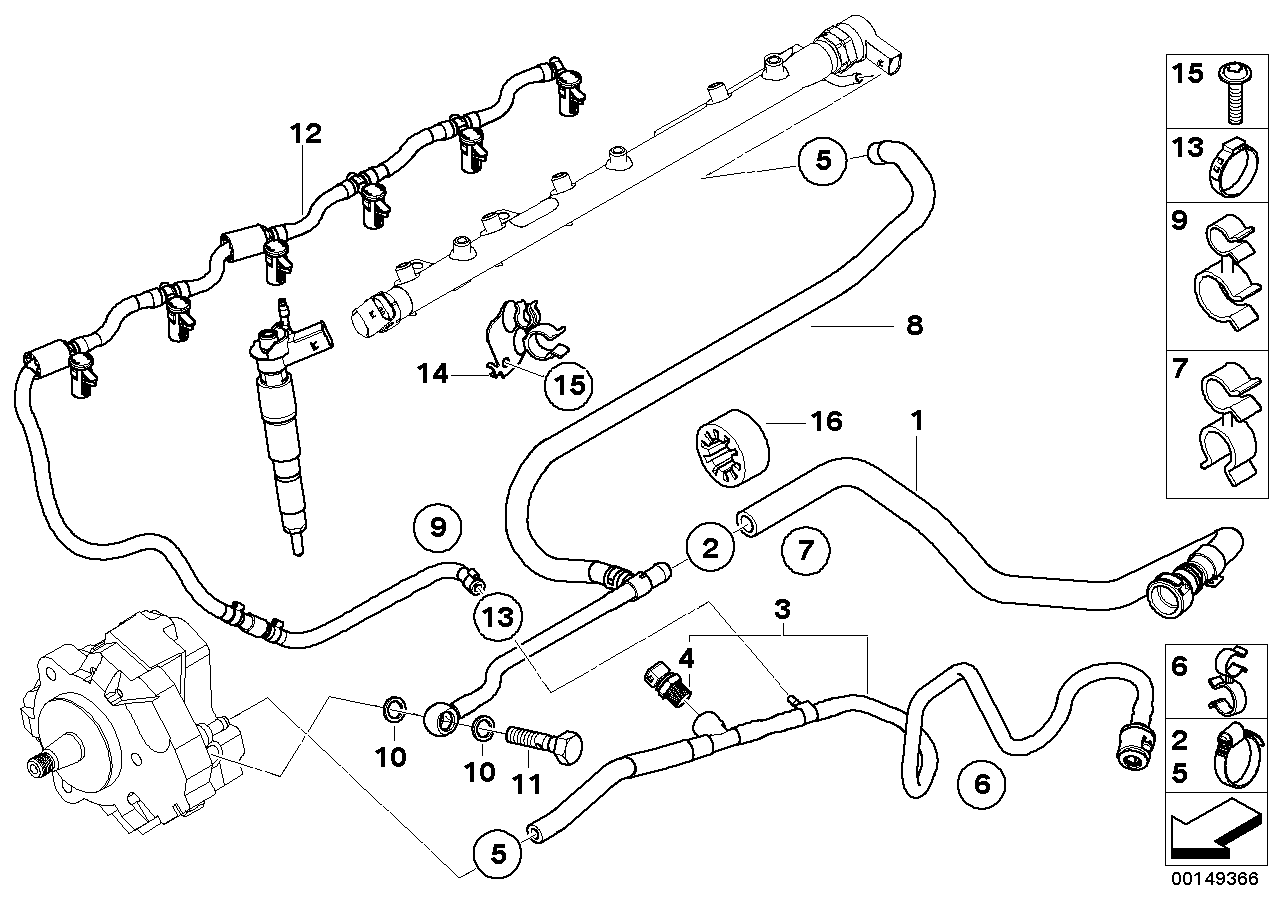 12
5
8
14
15
16
1
9
2
7
13
3
4
10
10
11
6
5
15
13
9
7
6
2
5
00149366