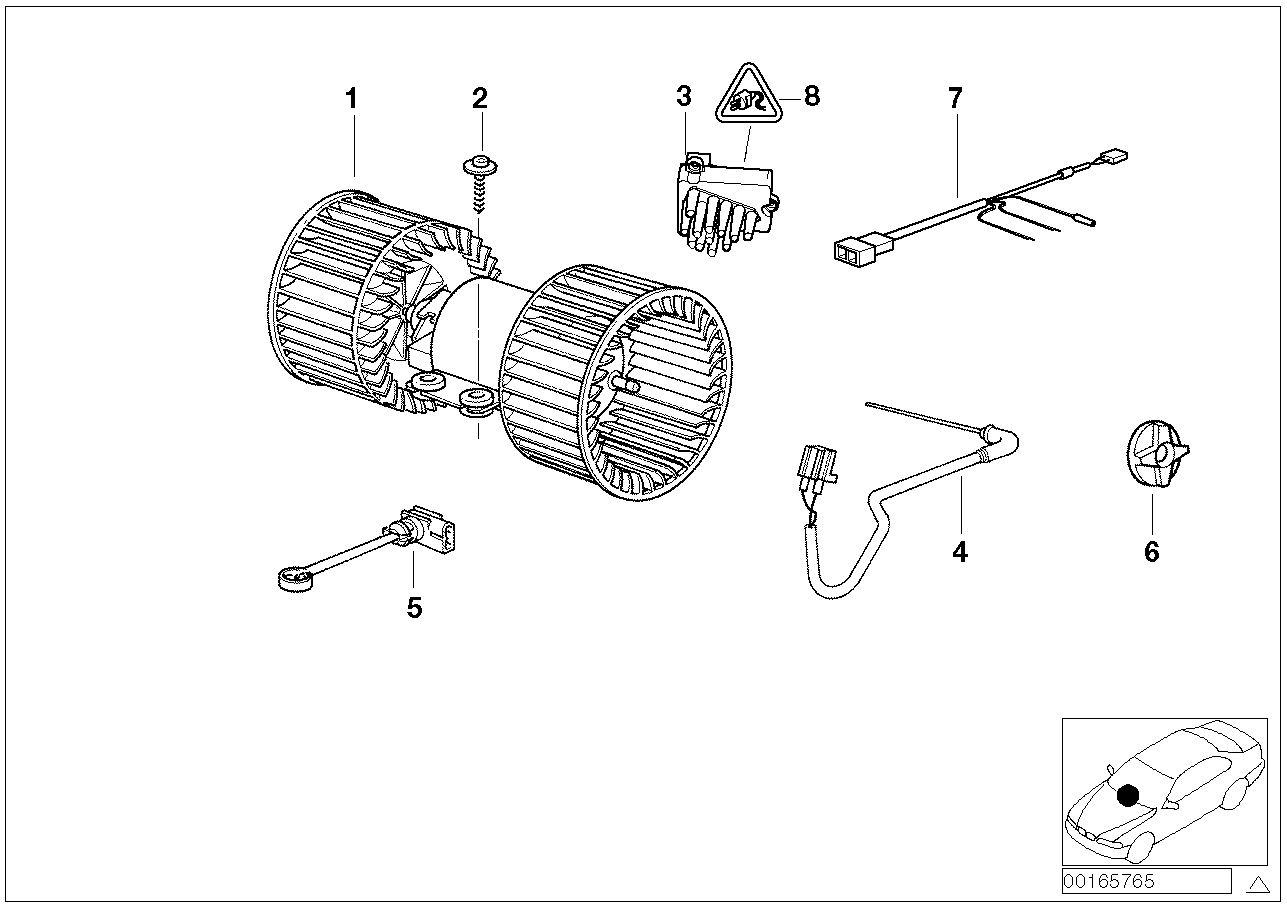 1
2
3
8
7
4
6
5
00165765