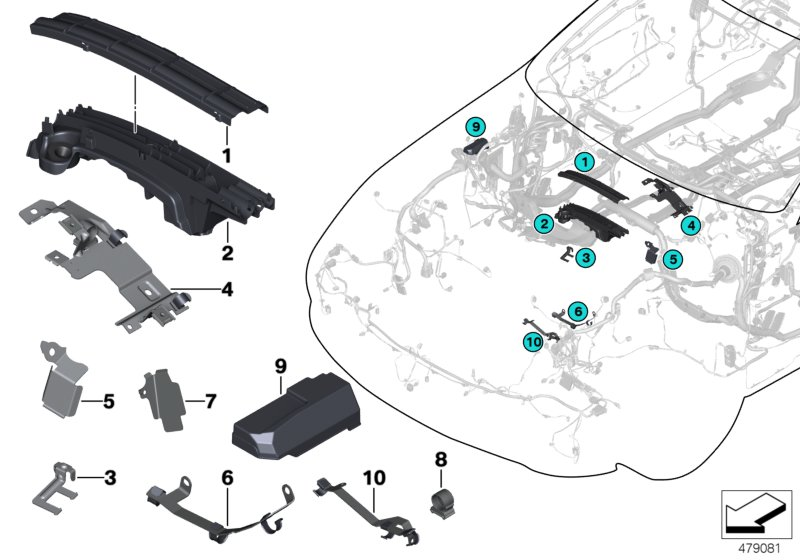 1
2
4
5
7
9
3
6
10
8
9
1
2
3
4
5
6
10
479081