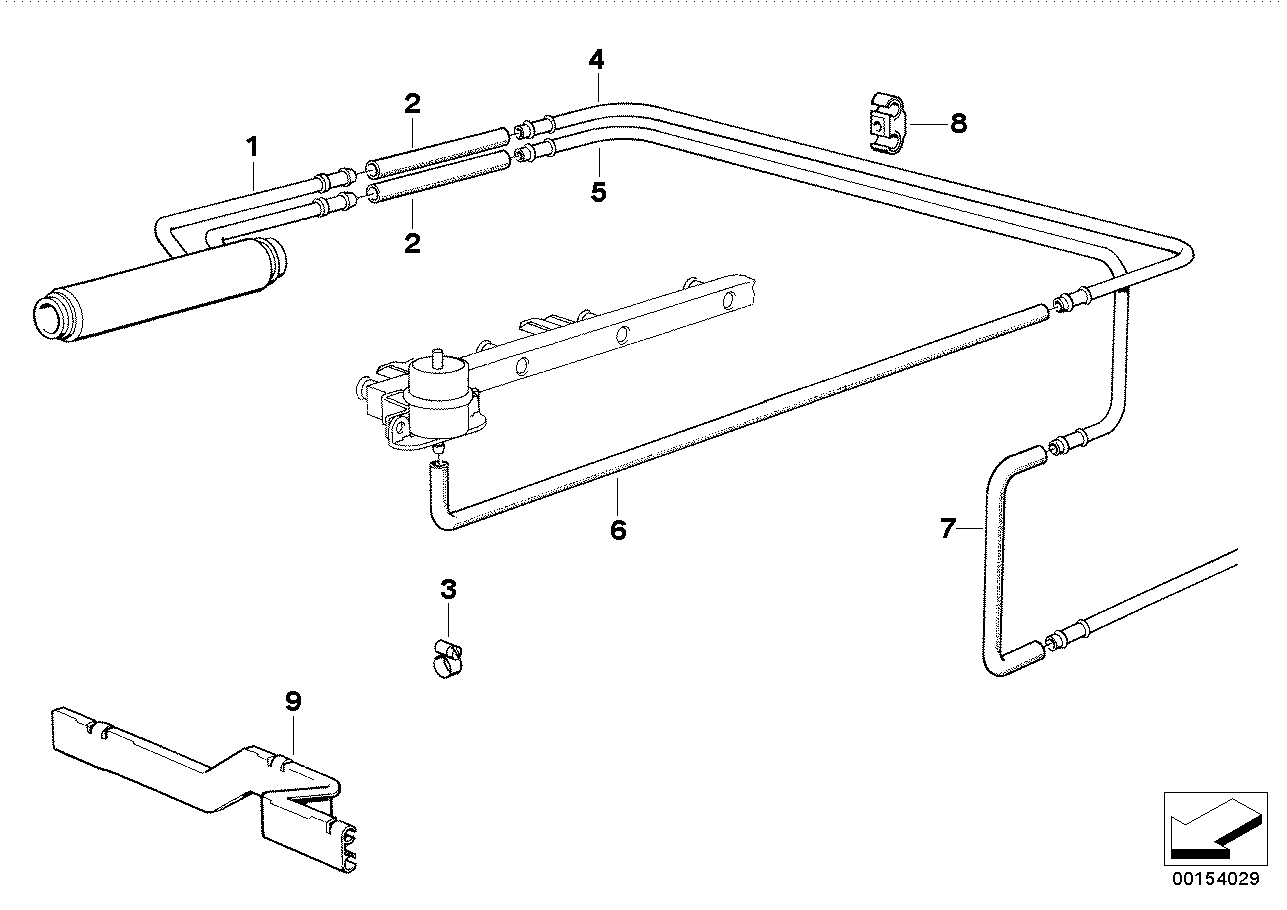 4
2
8
1
5
2
6
7
3
9
00154029