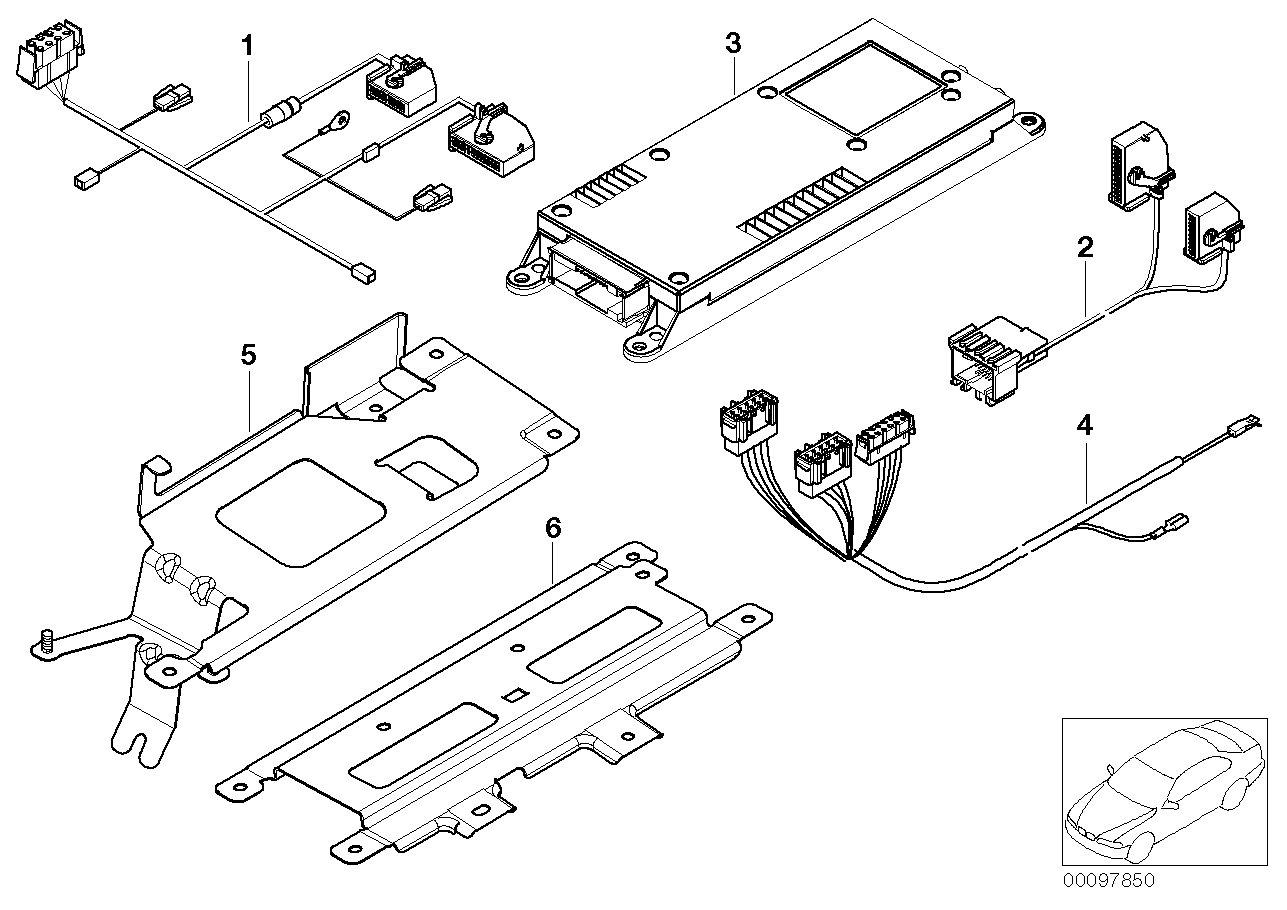 1
3
2
5
4
6
00097850