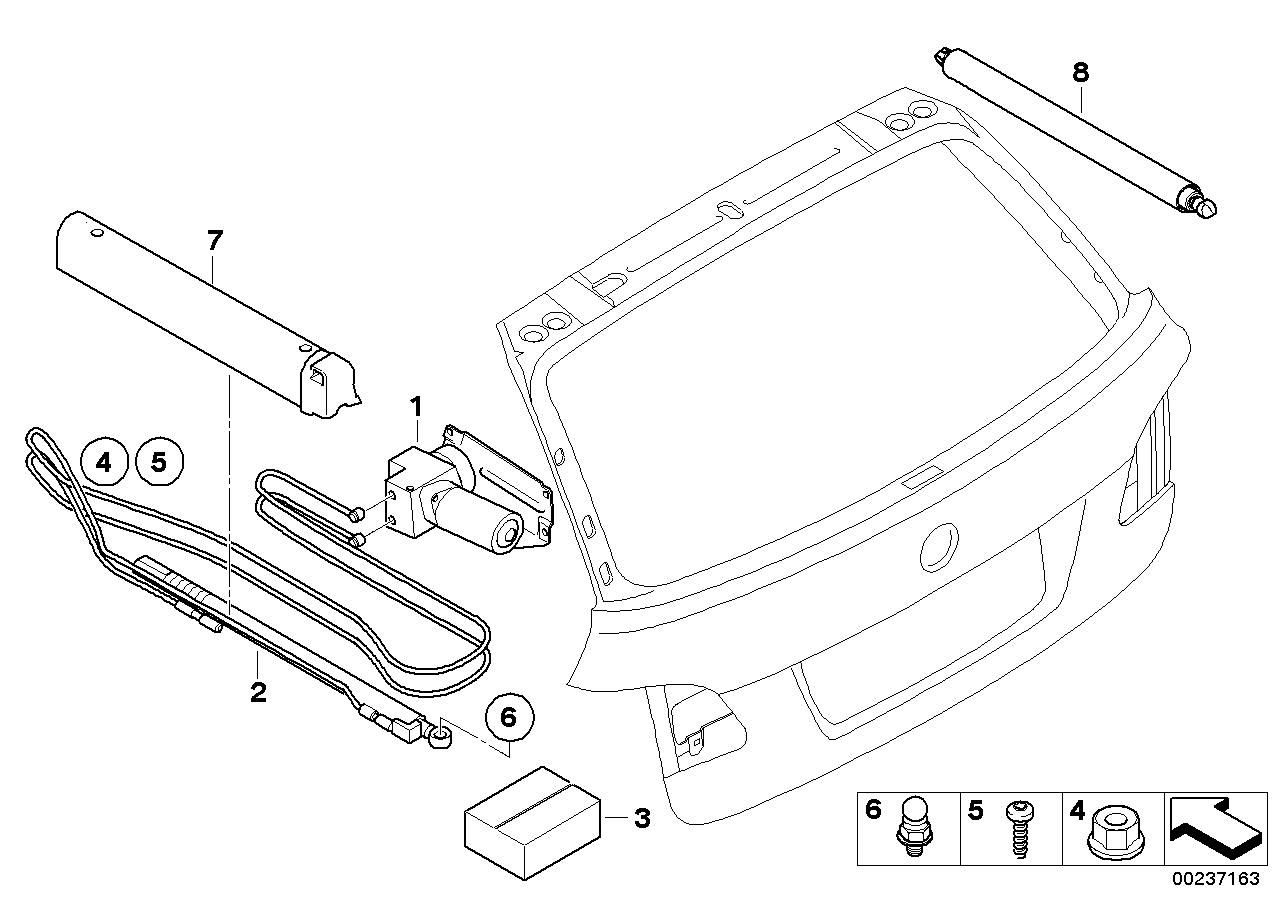 8
7
1
4
5
2
6
3
6
5
4
00237163