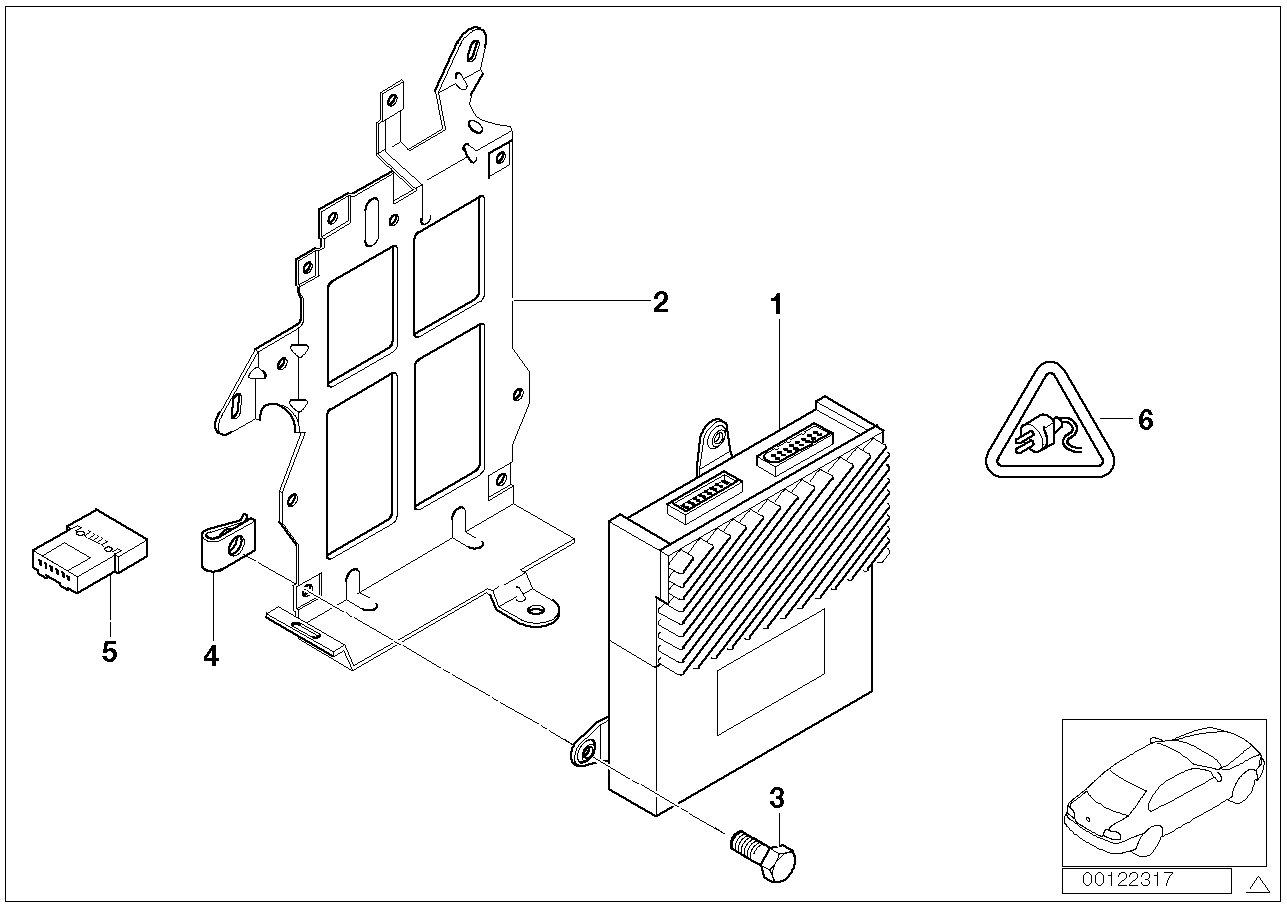 2
1
6
5
4
3
00122317