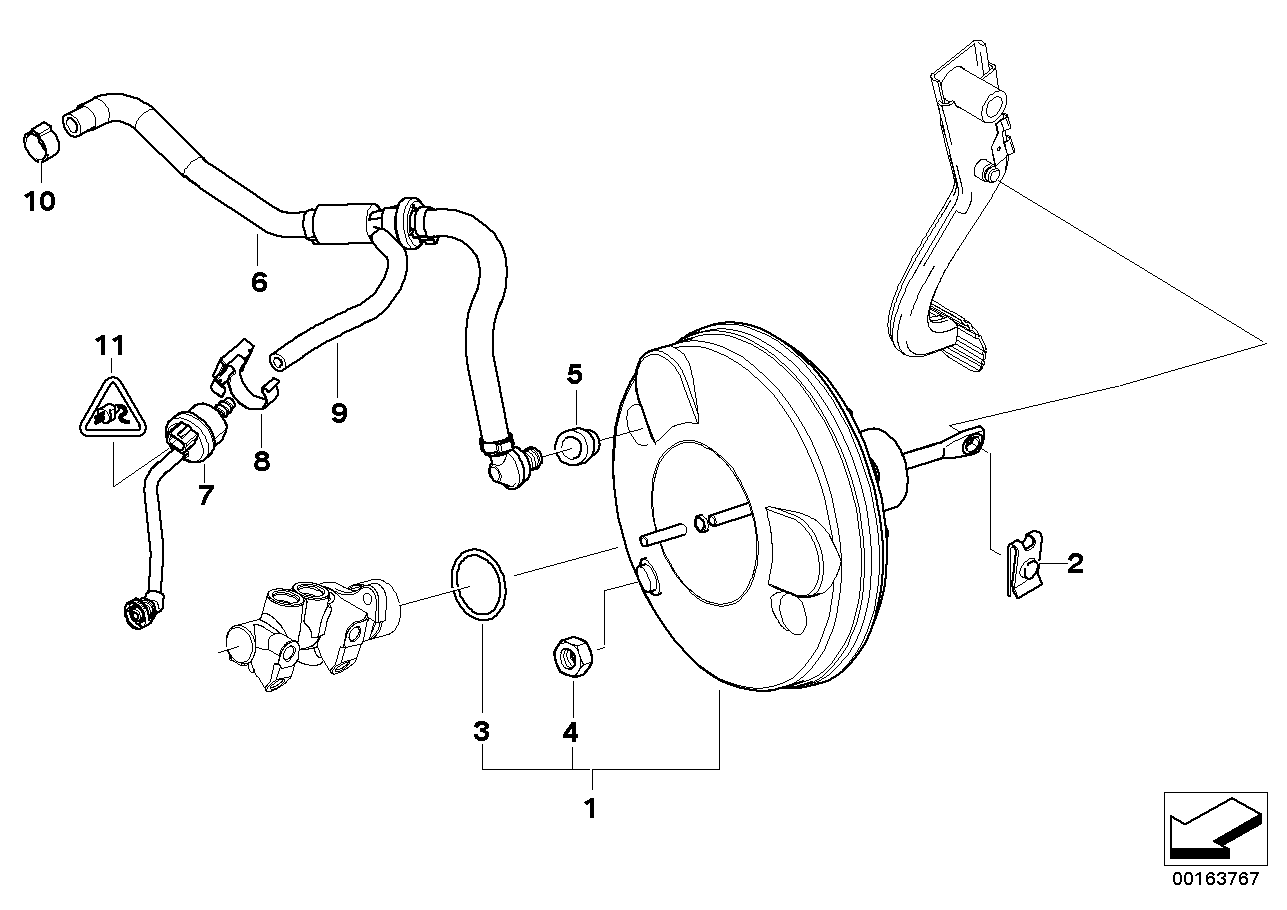 10
6
11
9
5
8
7
2
3
4
1
00163767