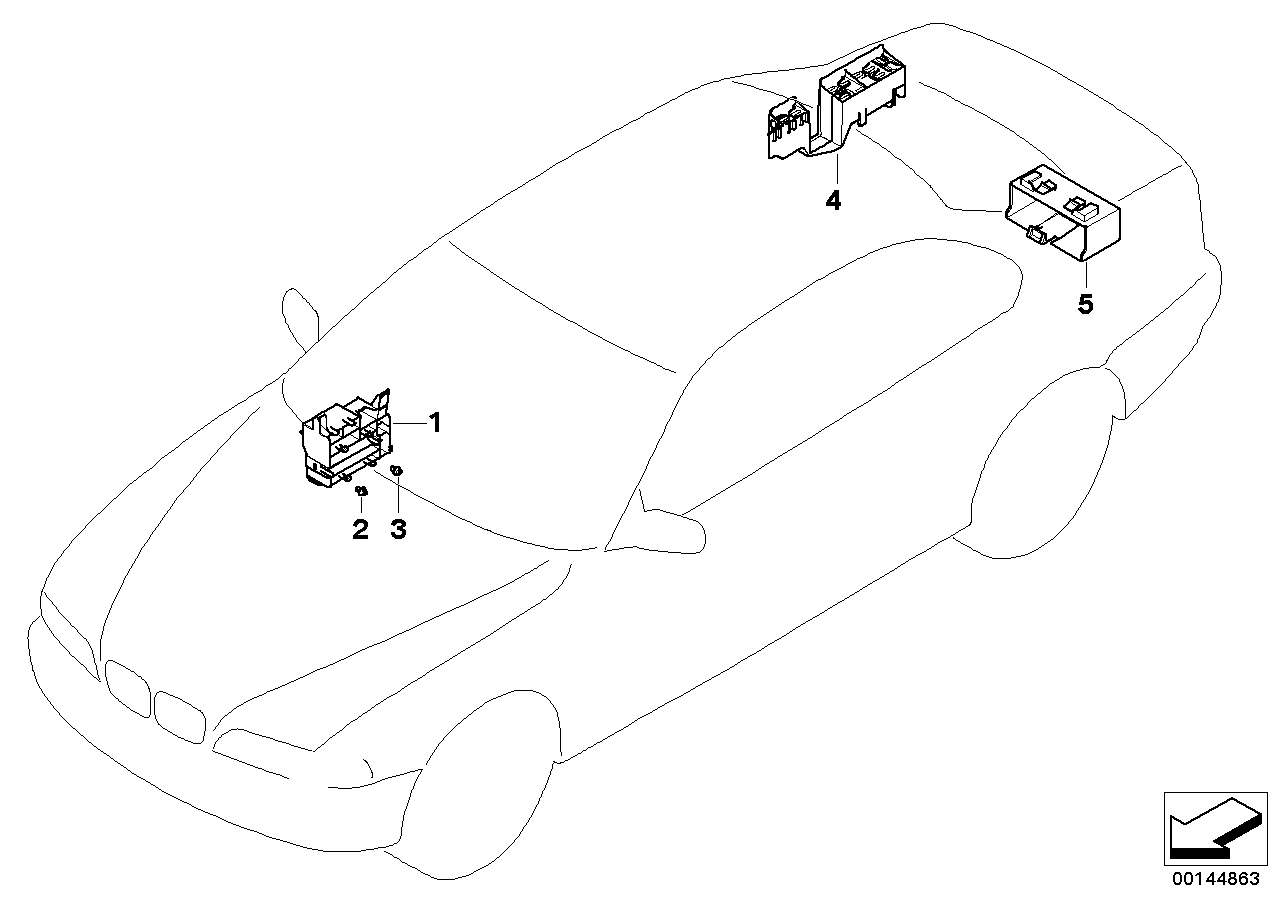 4
5
1
2
3
00144863