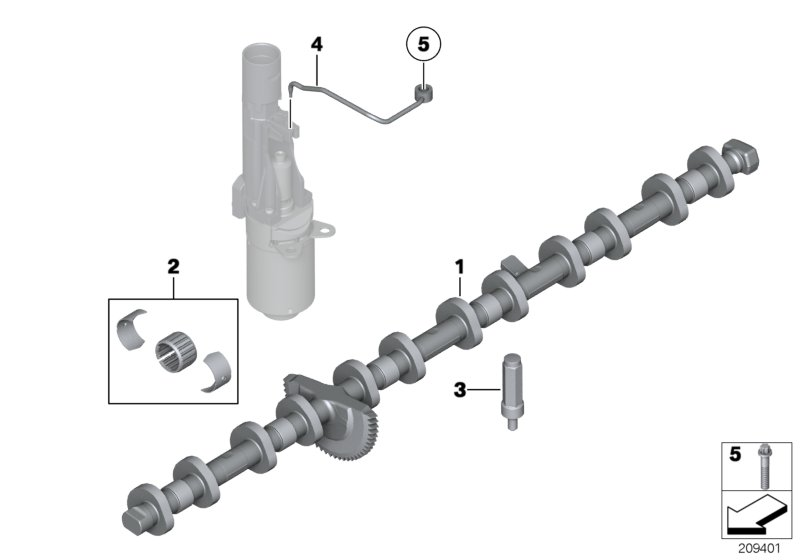 4
5
2
1
3
5
209401