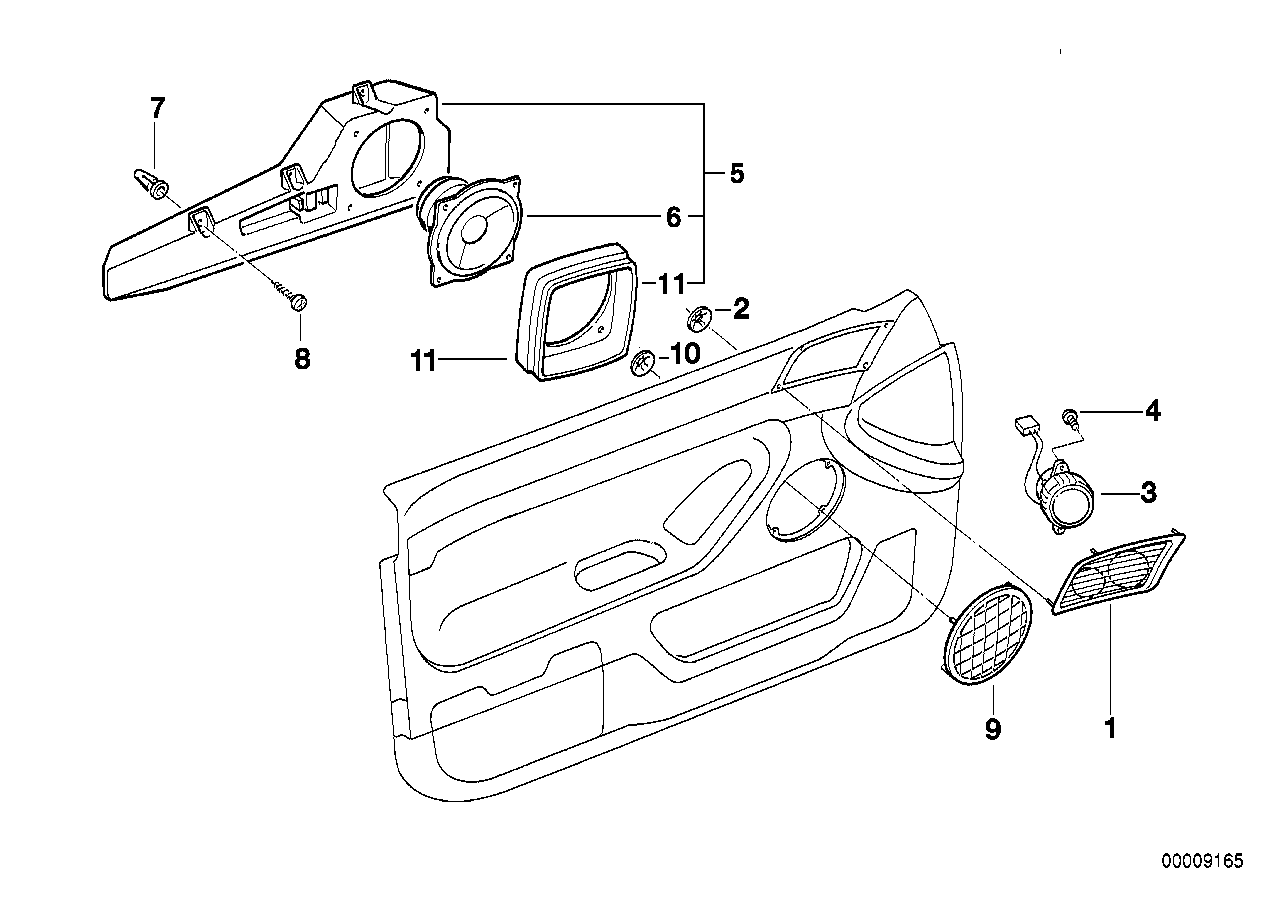 7
5
6
11
2
8
11
10
4
3
9
1
00009165