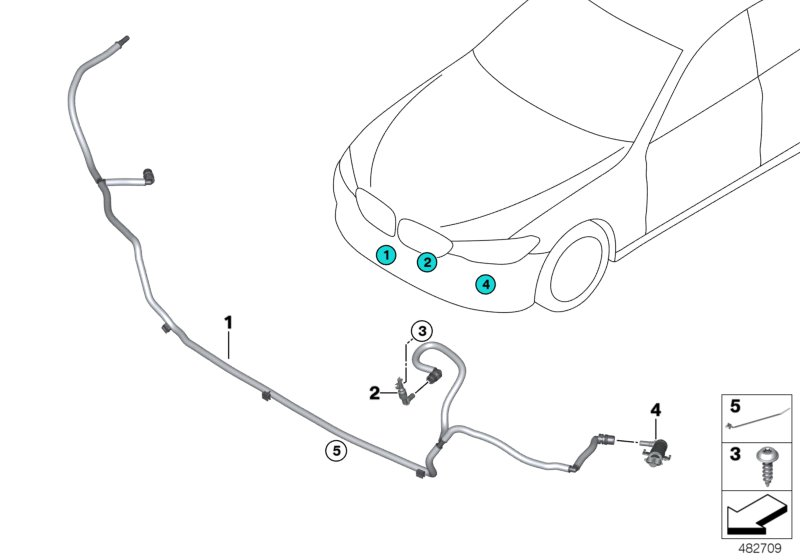 1
2
4
1
3
2
5
4
5
3
482709