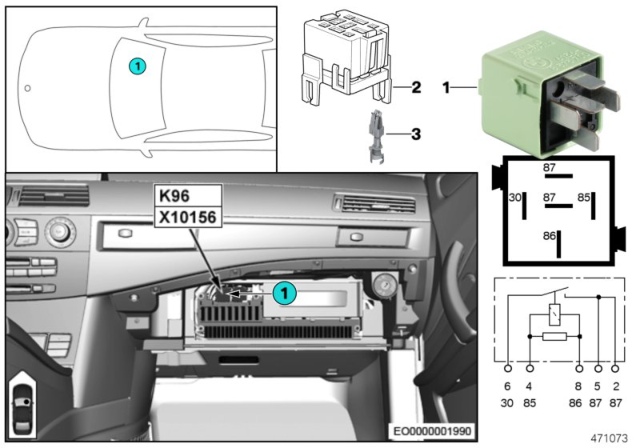 1

2

1

3

K96
X10156

1

87

30 87 85

86

6 4 8 5 2
30 85 86 87 87

EO0000001990

471073