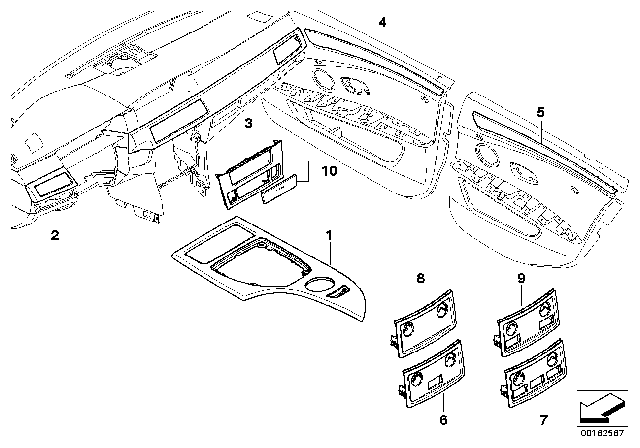 4
5
3
10
2
1
8
9
6
7
00182587