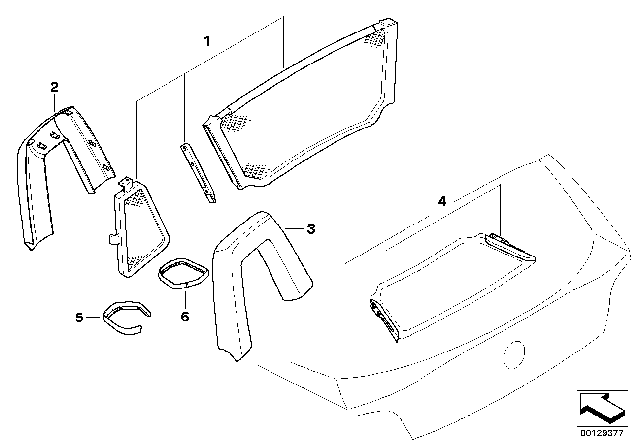 1
2
3
4
5
6
00129377