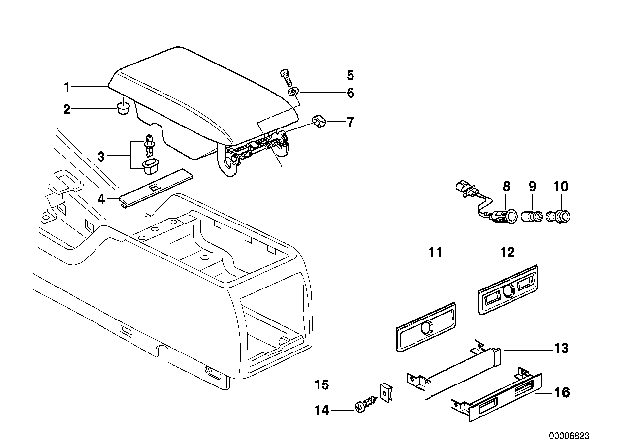 1
2
3
4
5
6
7
8
9
10
11
12
13
15
14
16
00006823