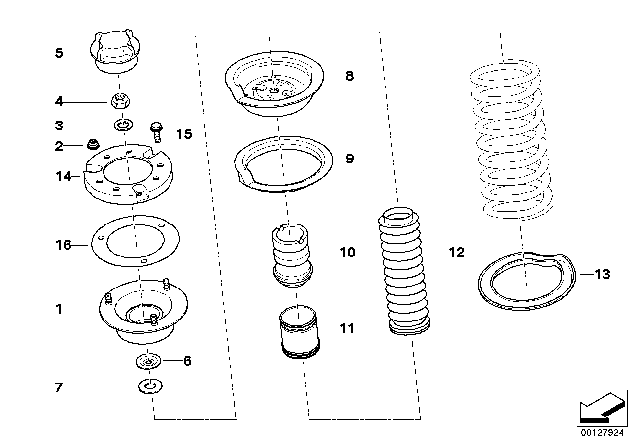 5
4
3
15
2
14
16
1
6
7
8
9
10
11
12
13
00127924