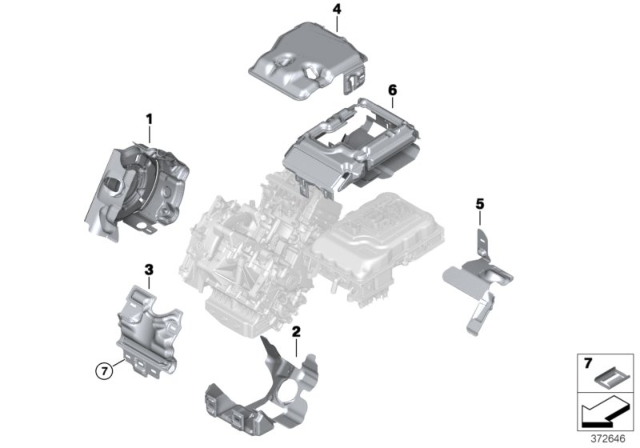 4
6
1
5
3
2
7
7
372646