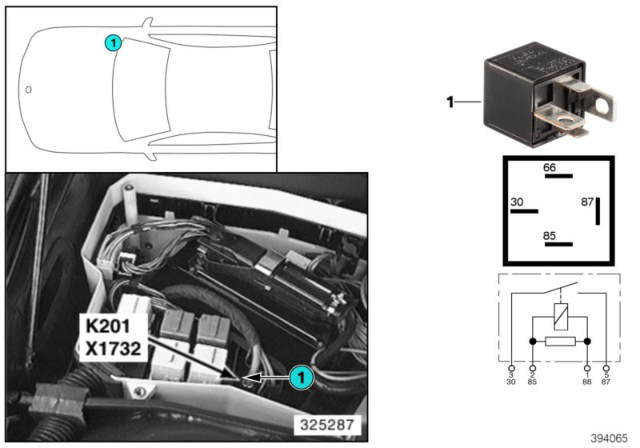 1

K201
X1732

1

325287

1

66
30
87
85

3
30
2
85
1
86
5
87

394065