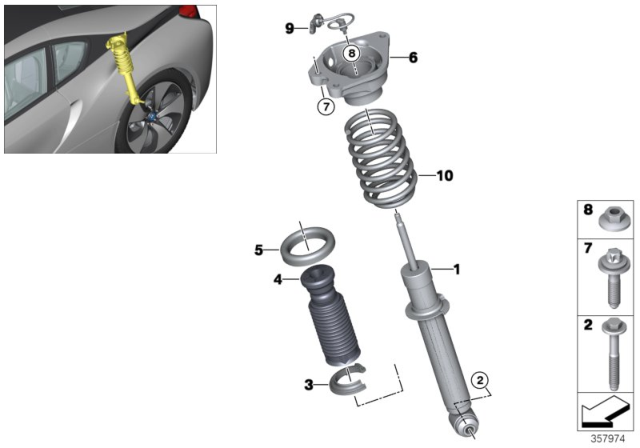 9
8
6
7
10
5
4
1
3
2
8
7
2
357974