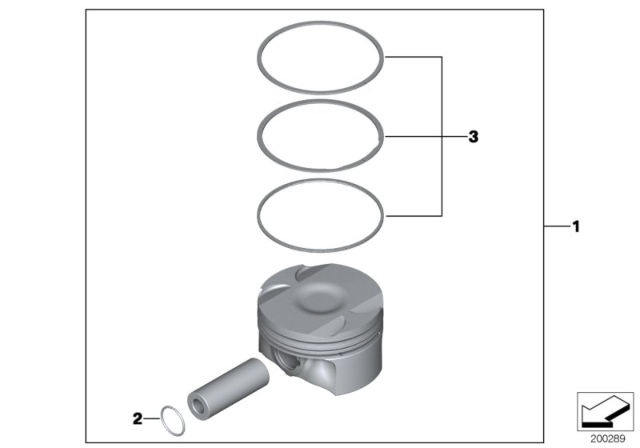 3

1

2

200289