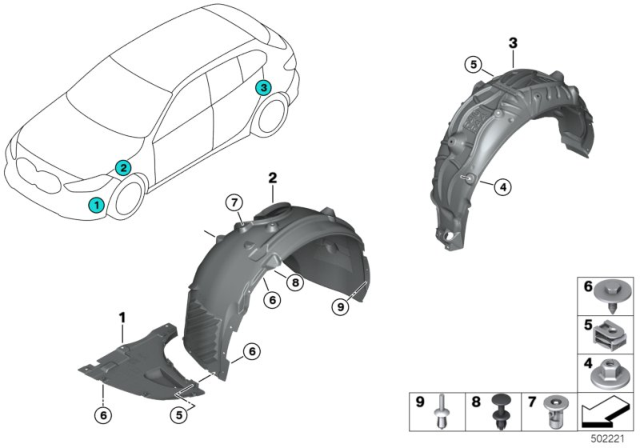 1
2
3
3
5
4
2
7
8
6
9
1
6
6
5
6
5
4
9
8
7
502221