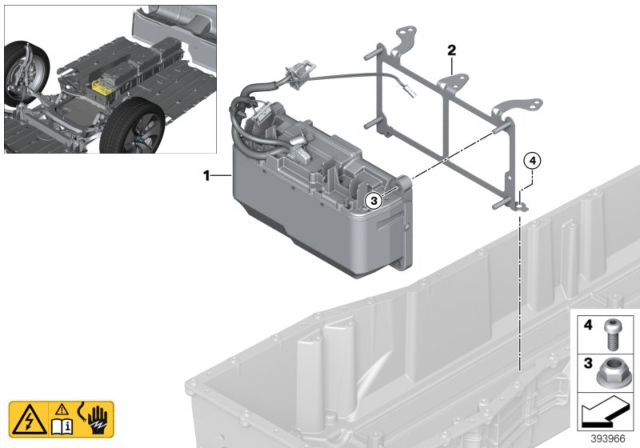 2
1
3
4
4
3
393966