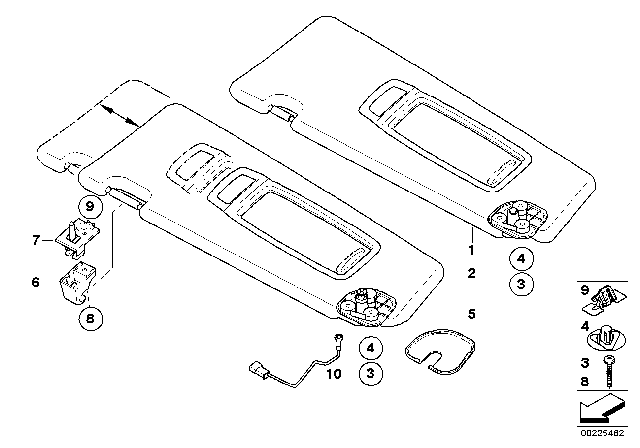 9
7
6
8
1
2
4
3
5
4
3
10
9
4
3
8
00225482