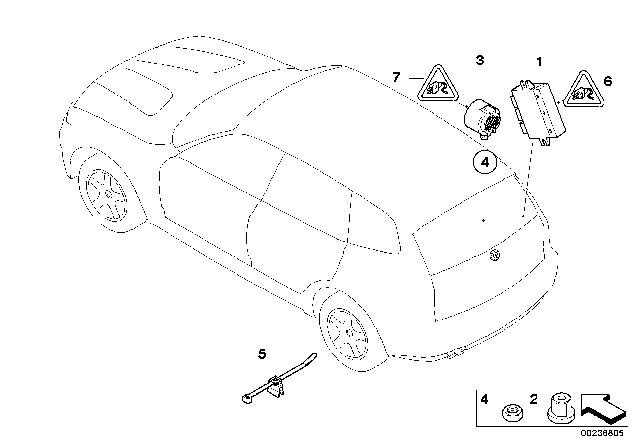 7
3
1
6
4
5
4
2
00238805