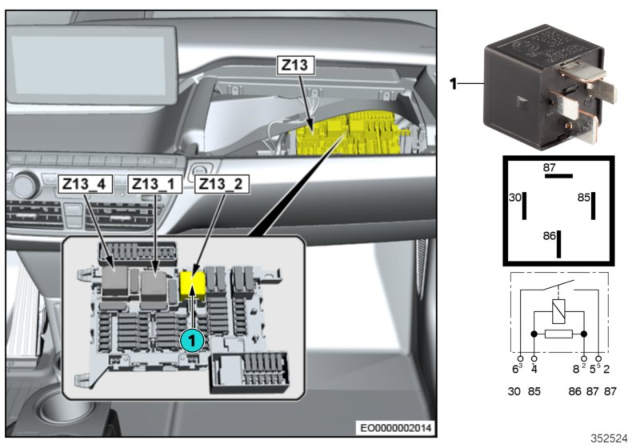 Z13

Z13_4
Z13_1
Z13_2

1

EO0000002014

1

87
30
85
86

$6^3$ 4 $8^2$ $5^5$ 2

30 85 86 87 87

352524