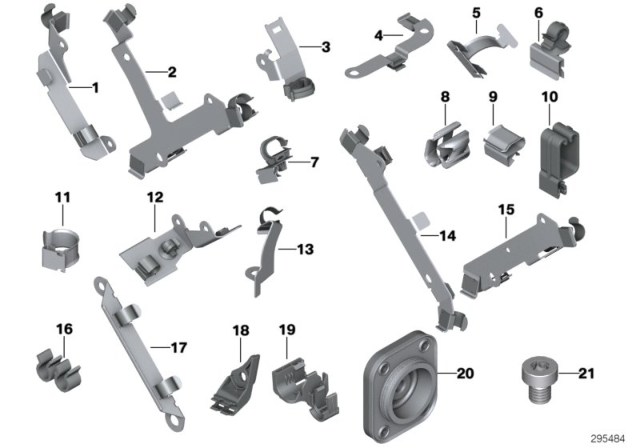 1
2
3
4
5
6
7
8
9
10
11
12
13
14
15
16
17
18
19
20
21
295484