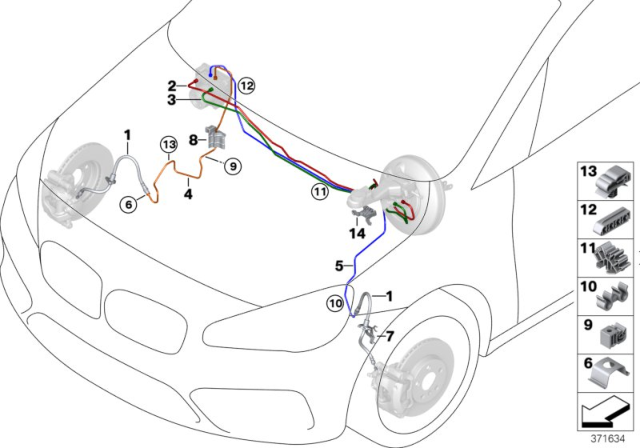 2
3
12
1
13
8
9
6
4
11
14
5
10
1
7
13
12
11
10
9
6
371634